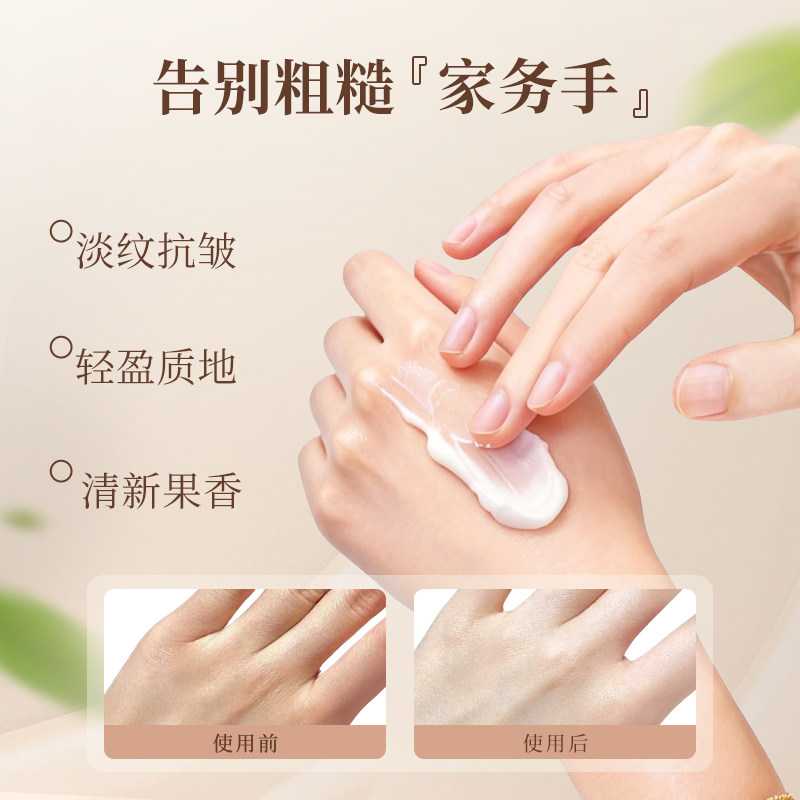 告别粗糙『家务手』

淡纹抗皱

轻盈质地

清新果香

使用前

使用后