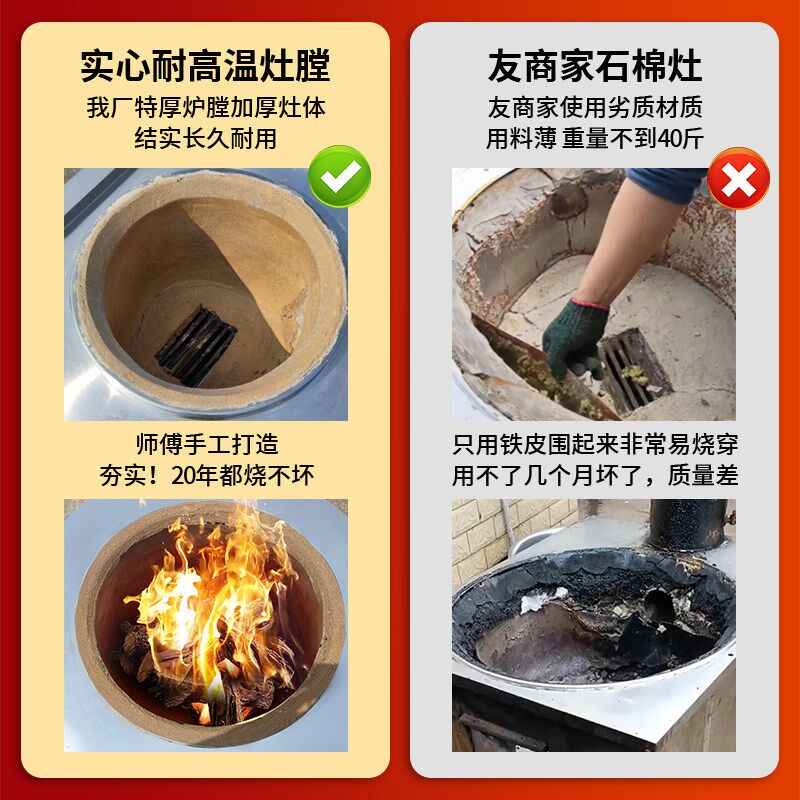 实心耐高温灶膛

我厂特厚炉膛加厚灶体
结实长久耐用

师傅手工打造
夯实！20年都烧不坏

友商家石棉灶

友商家使用劣质材质
用料薄 重量不到40斤

只用铁皮围起来非常易烧穿
用不了几个月坏了，质量差