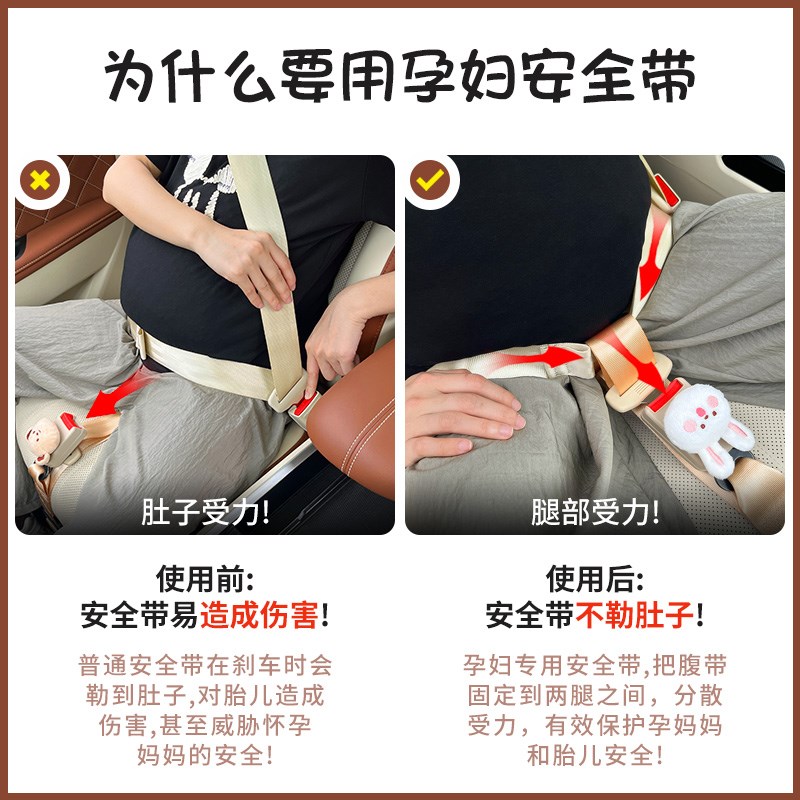 为什么要用孕妇安全带

肚子受力!

使用前:
安全带易造成伤害!

普通安全带在刹车时会勒到肚子,对胎儿造成伤害,甚至威胁怀孕妈妈的安全!

腿部受力!

使用后:
安全带不勒肚子!

孕妇专用安全带,把腹带固定到两腿之间,分散受力,有效保护孕妈妈和胎儿安全!