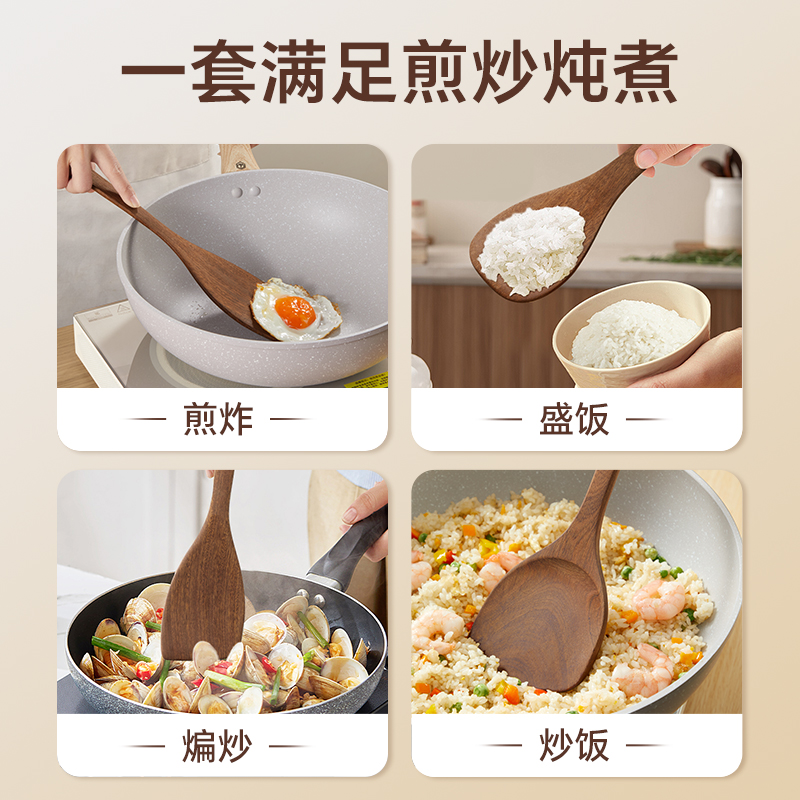 一套满足煎炒炖煮

— 煎炸 —

— 盛饭 —

— 煸炒 —

— 炒饭 —