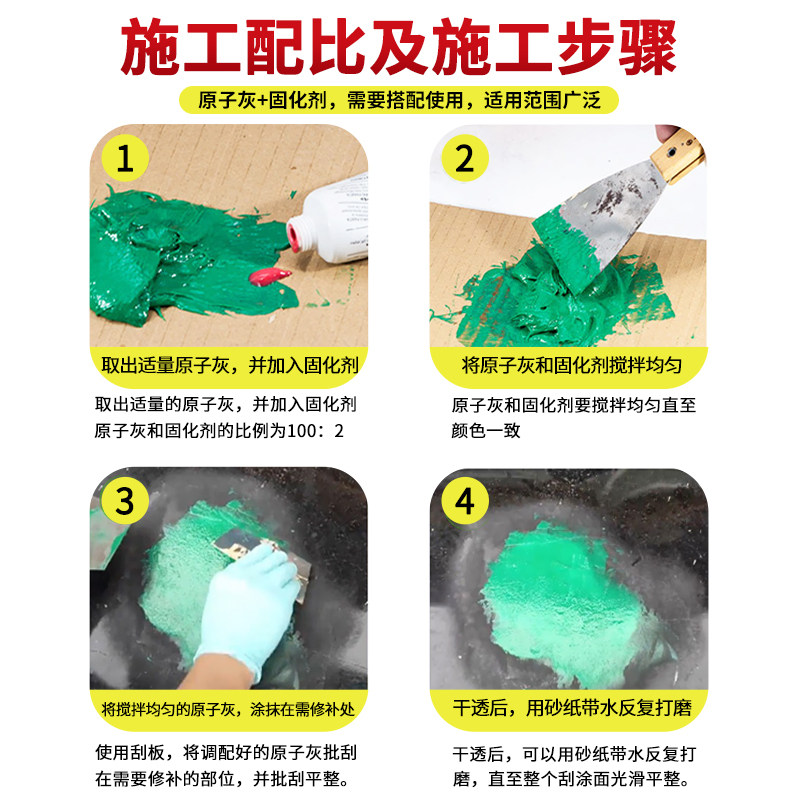 施工配比及施工步骤

原子灰+固化剂，需要搭配使用，适用范围广泛

1

取出适量原子灰，并加入固化剂

取出适量的原子灰，并加入固化剂 原子灰和固化剂的比例为100：2

2

将原子灰和固化剂搅拌均匀

原子灰和固化剂要搅拌均匀直至颜色一致

3

将搅拌均匀的原子灰，涂抹在需修补处

使用刮板，将调配好的原子灰批刮在需要修补的部位，并批刮平整。

4

干透后，用砂纸带水反复打磨

干透后，可以用砂纸带水反复打磨，直至整个刮涂面光滑平整。