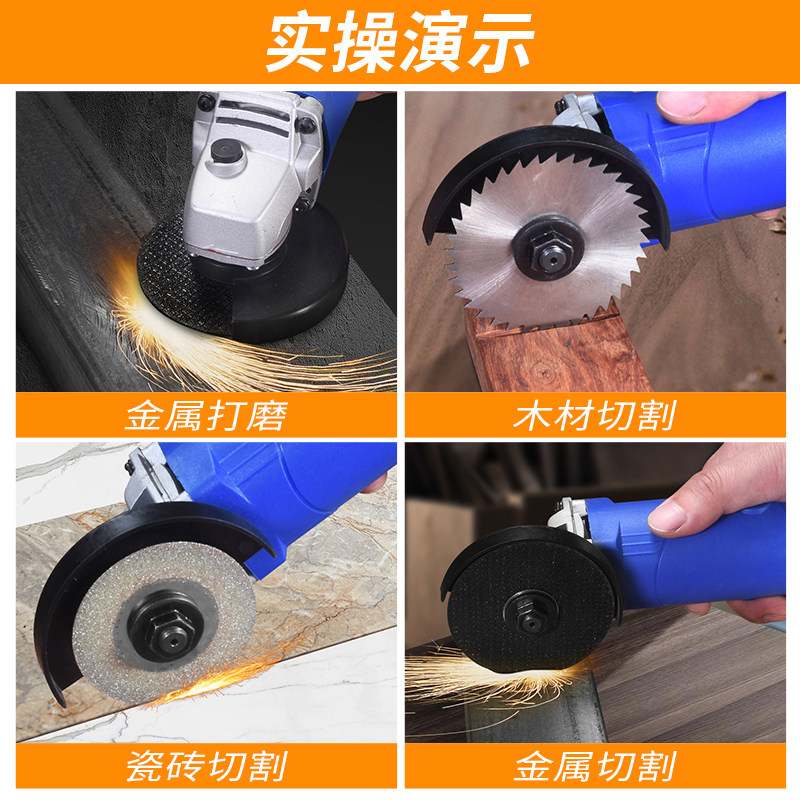 实操演示

金属打磨

木材切割

瓷砖切割

金属切割