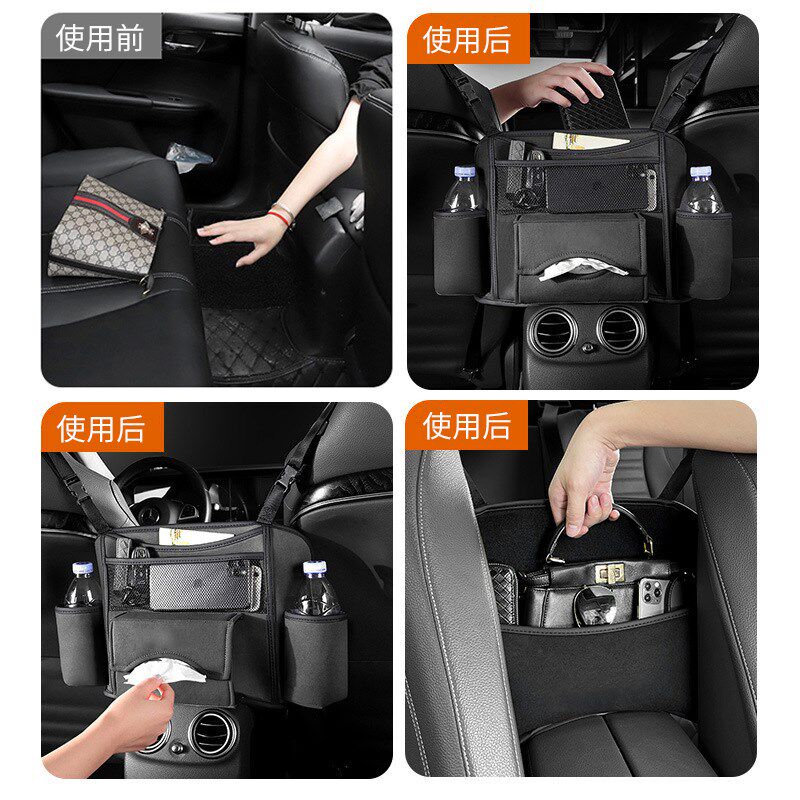 使用前

使用后

使用后

使用后