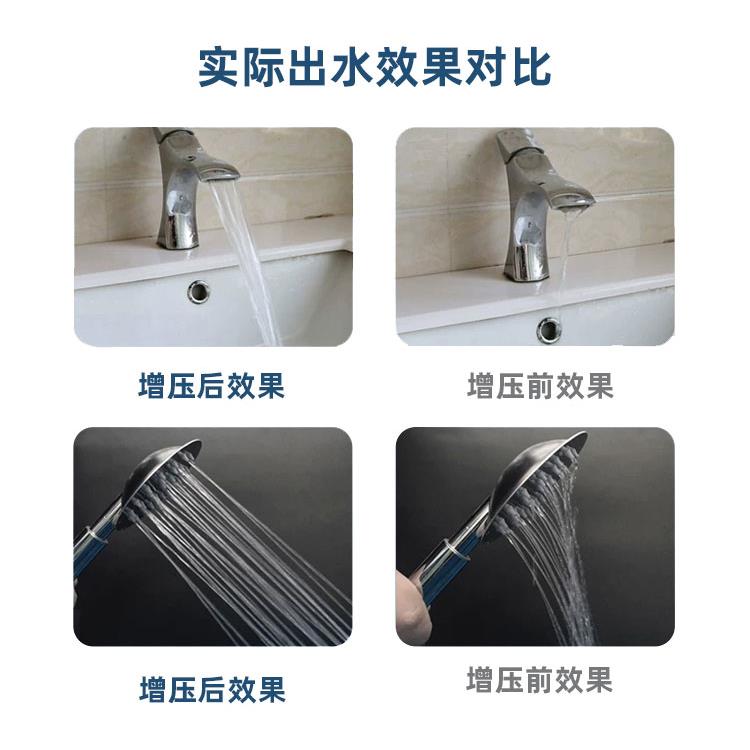 实际出水效果对比

增压后效果

增压前效果

增压后效果

增压前效果