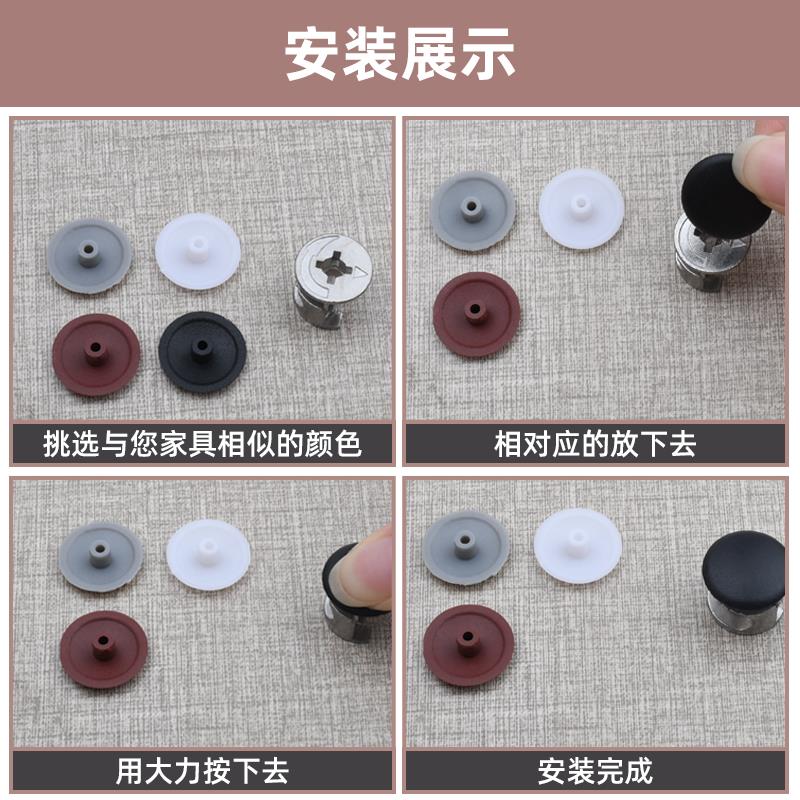 安装展示

挑选与您家具相似的颜色

相对应的放下去

用大力按下去

安装完成