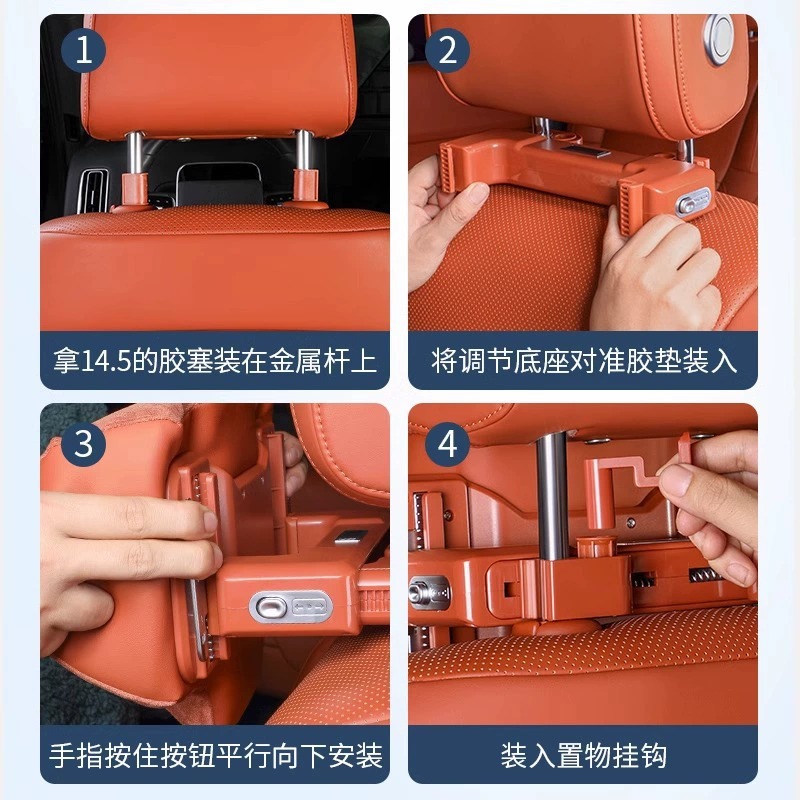 1

拿14.5的胶塞装在金属杆上

2

将调节底座对准胶垫装入

3

手指按住按钮平行向下安装

4

装入置物挂钩