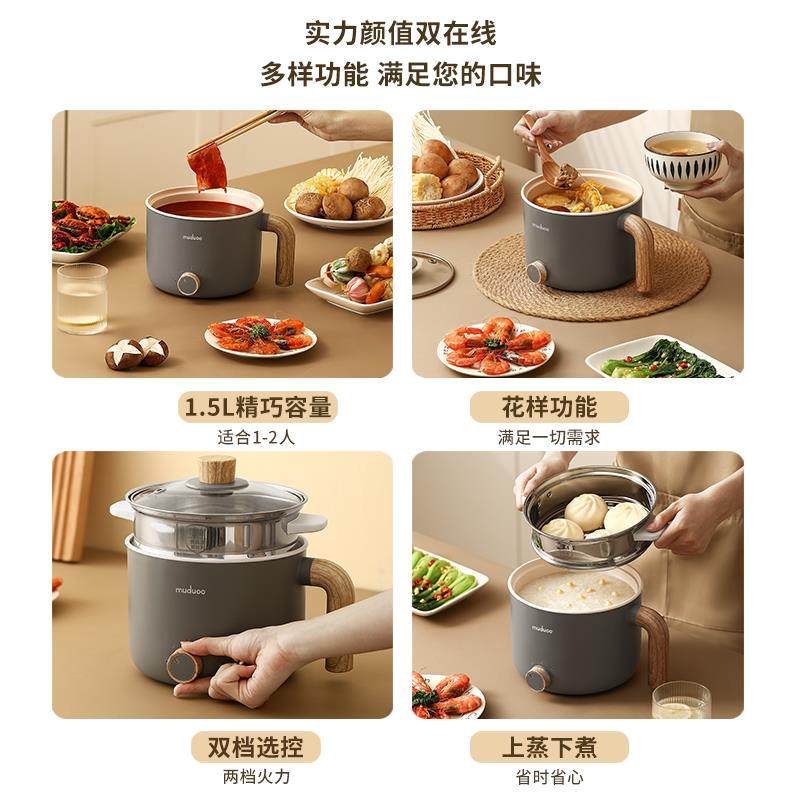 实力颜值双在线
多样功能 满足您的口味

muduoo

muduoo

1.5L精巧容量
适合1-2人

花样功能
满足一切需求

muduoo

muduoo

双档选控
两档火力

上蒸下煮
省时省心