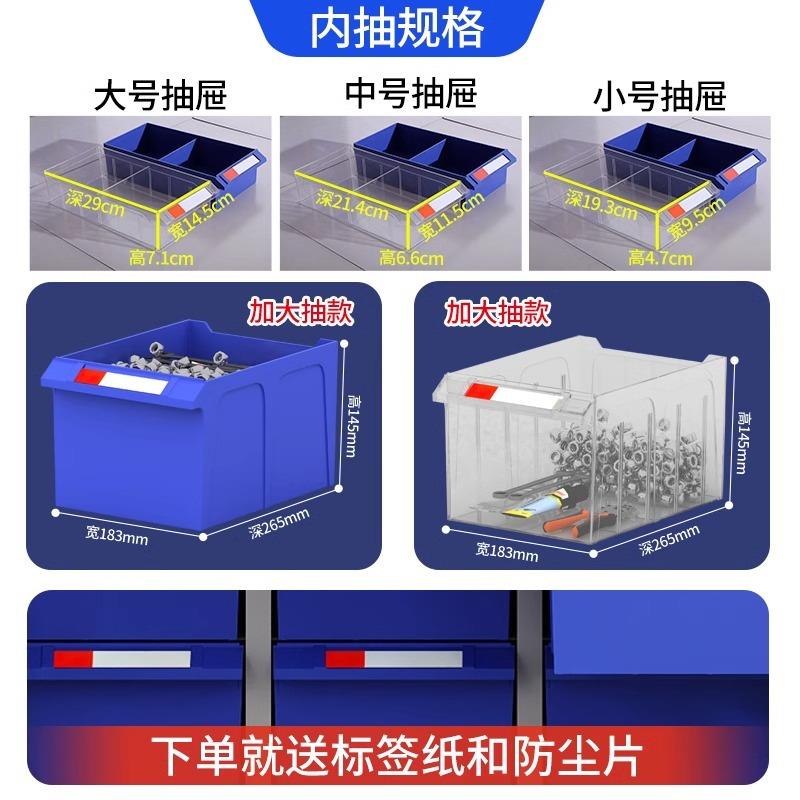 内抽规格

大号抽屉

深29cm
宽14.5cm
高7.1cm

中号抽屉

深21.4cm
宽11.5cm
高6.6cm

小号抽屉

深19.3cm
宽9.5cm
高4.7cm

加大抽款

高145mm
宽183mm
深265mm

加大抽款

高145mm
宽183mm
深265mm

下单就送标签纸和防尘片