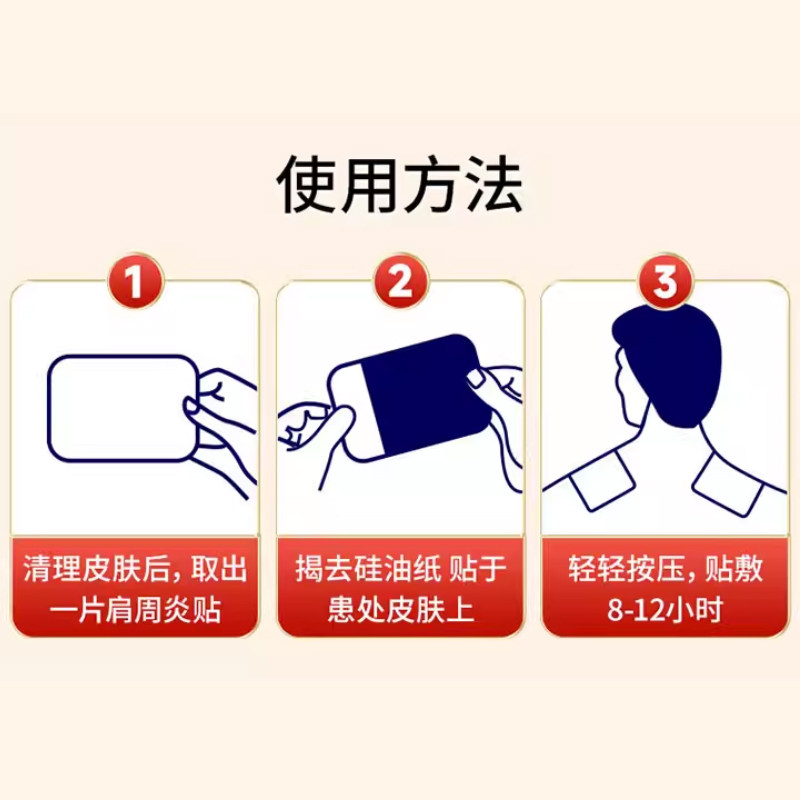 使用方法

1

清理皮肤后，取出一片肩周炎贴

2

揭去硅油纸 贴于患处皮肤上

3

轻轻按压，贴敷8-12小时