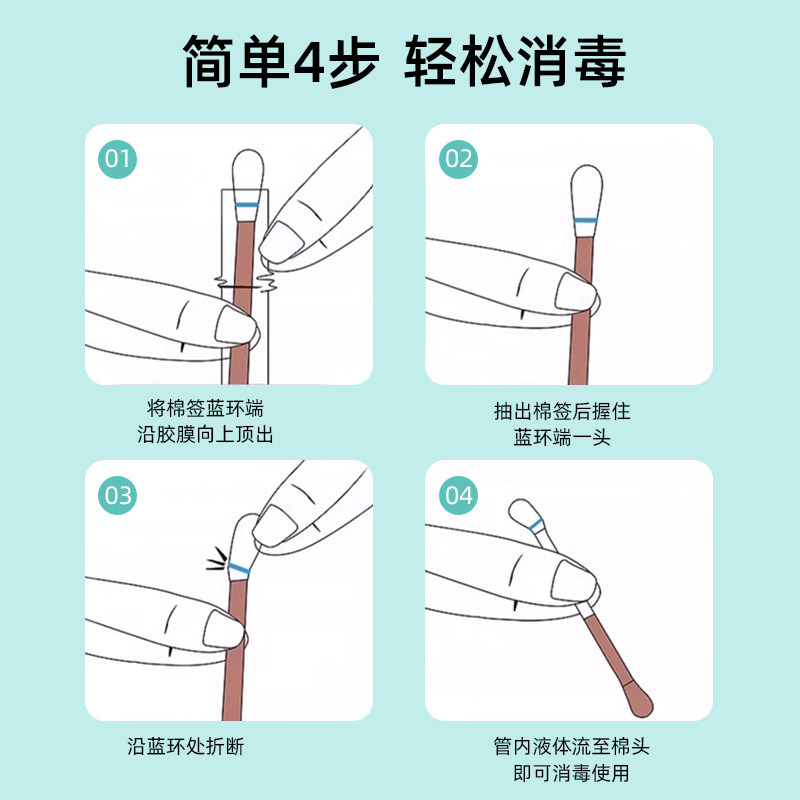 简单4步 轻松消毒

01

将棉签蓝环端
沿胶膜向上顶出

02

抽出棉签后握住
蓝环端一头

03

沿蓝环处折断

04

管内液体流至棉头
即可消毒使用