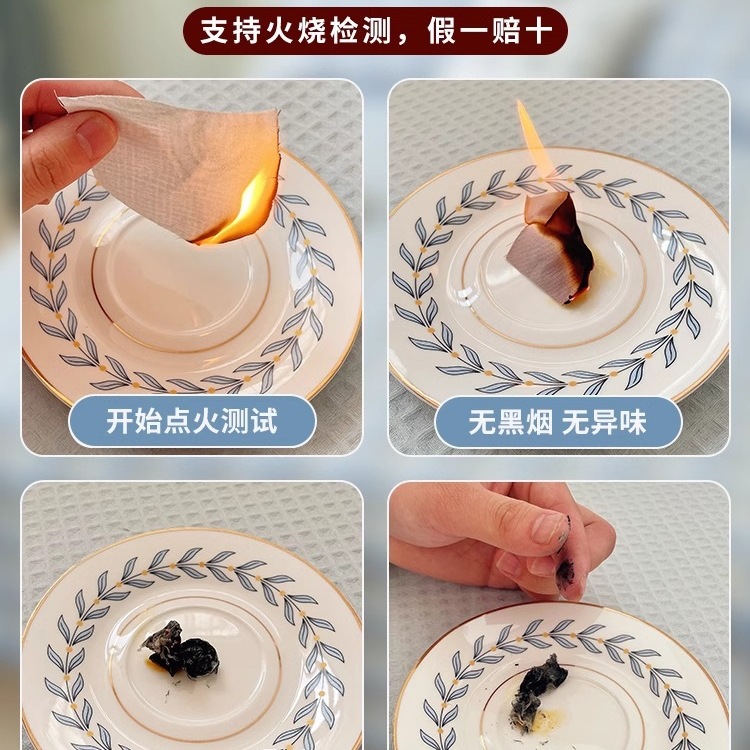 支持火烧检测，假一赔十

开始点火测试

无黑烟 无异味