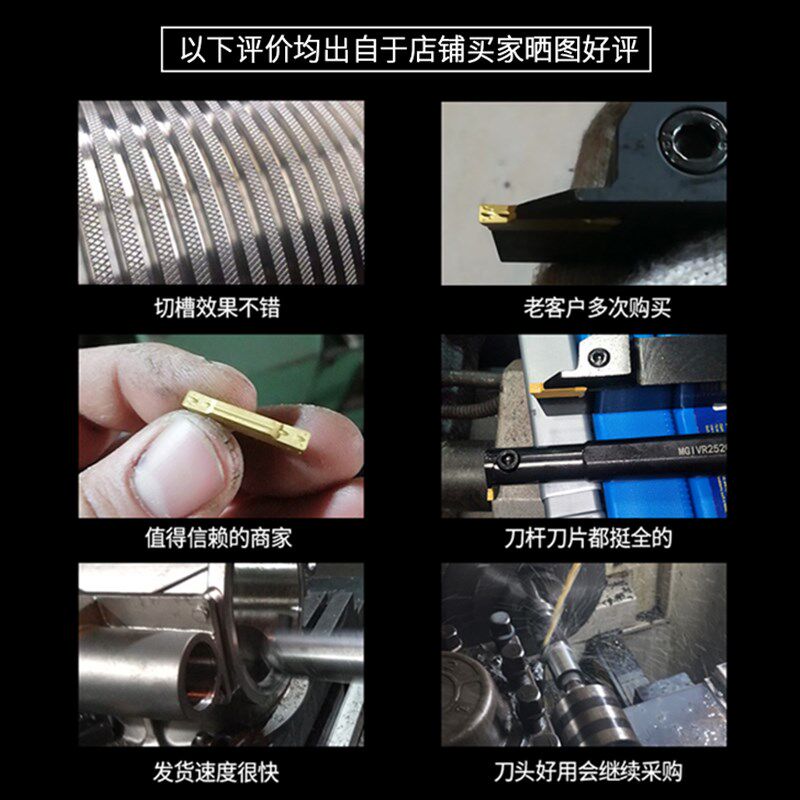 以下评价均出自于店铺买家晒图好评

切槽效果不错

老客户多次购买

值得信赖的商家

MGIVR252

刀杆刀片都挺全的

发货速度很快

刀头好用会继续采购