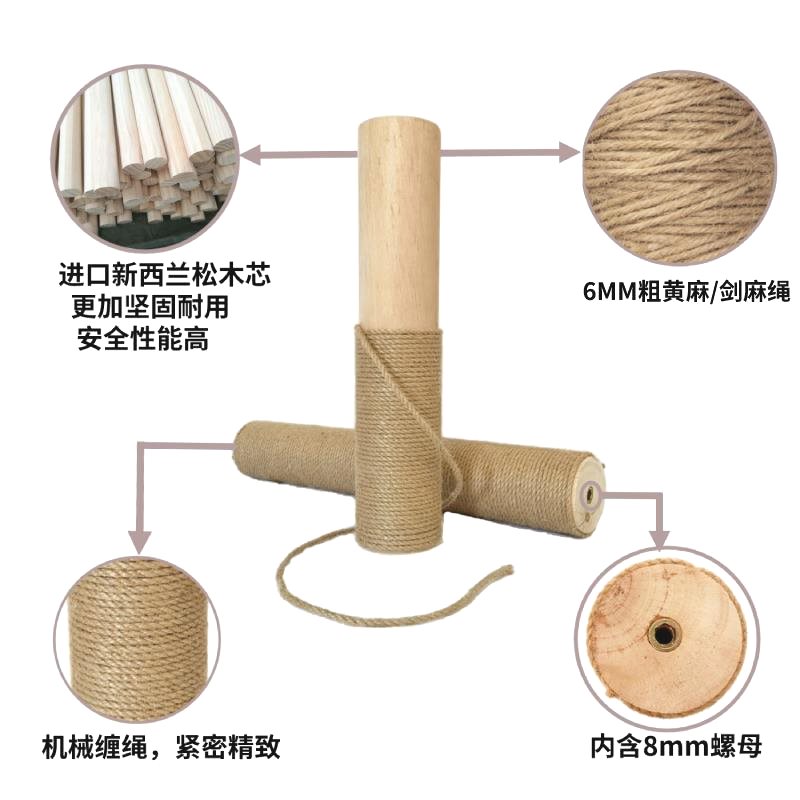 进口新西兰松木芯
更加坚固耐用
安全性能高

6MM粗黄麻/剑麻绳

机械缠绳，紧密精致

内含8mm螺母