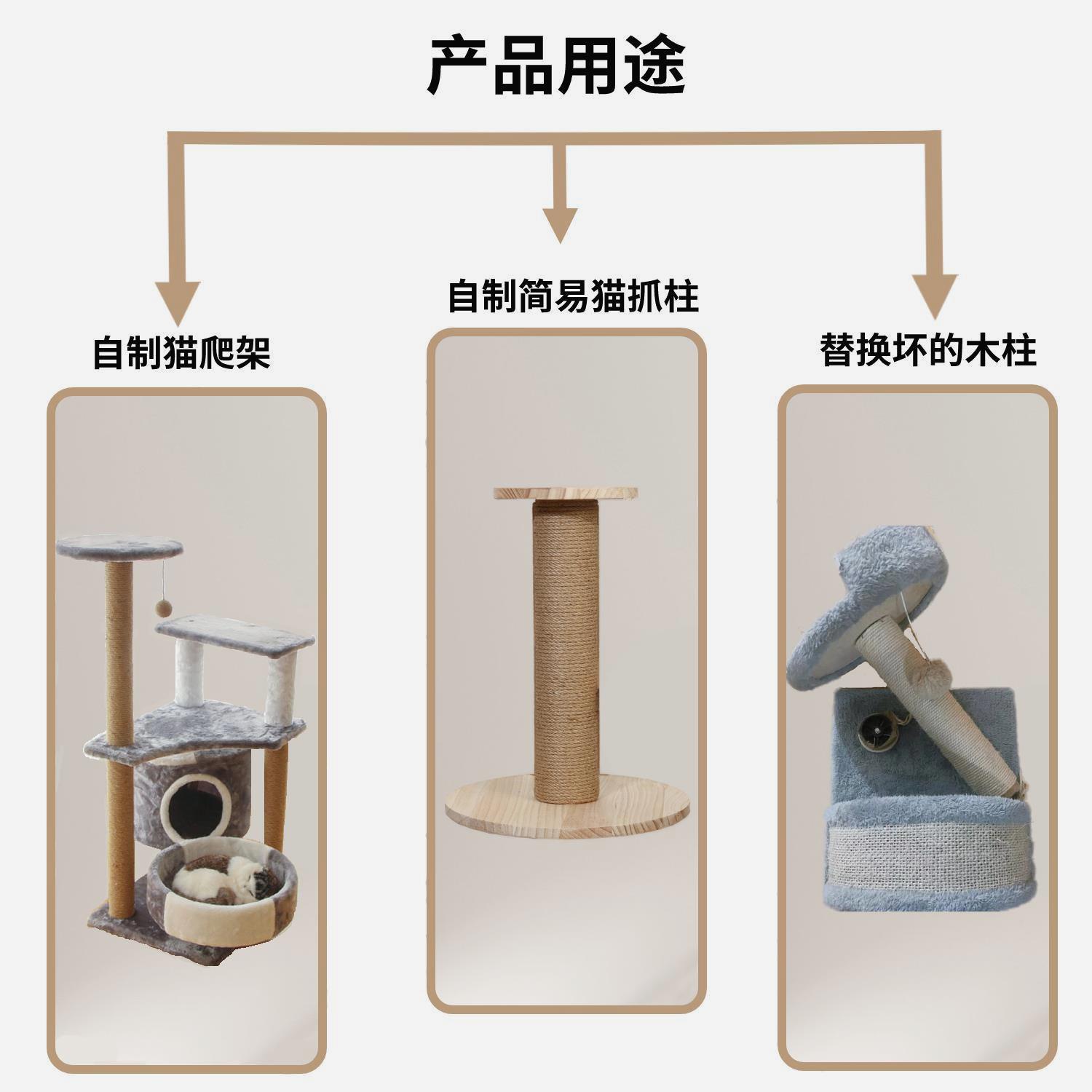 产品用途

自制猫爬架

自制简易猫抓柱

替换坏的木柱