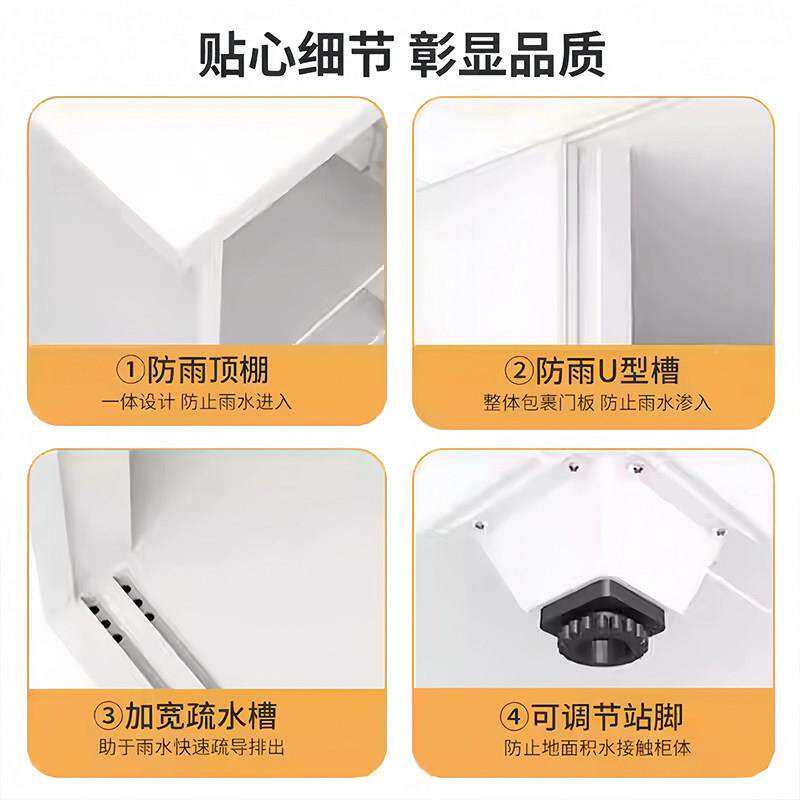 贴心细节 彰显品质

①防雨顶棚
一体设计 防止雨水进入

②防雨U型槽
整体包裹门板 防止雨水渗入

③加宽疏水槽
助于雨水快速疏导排出

④可调节站脚
防止地面积水接触柜体