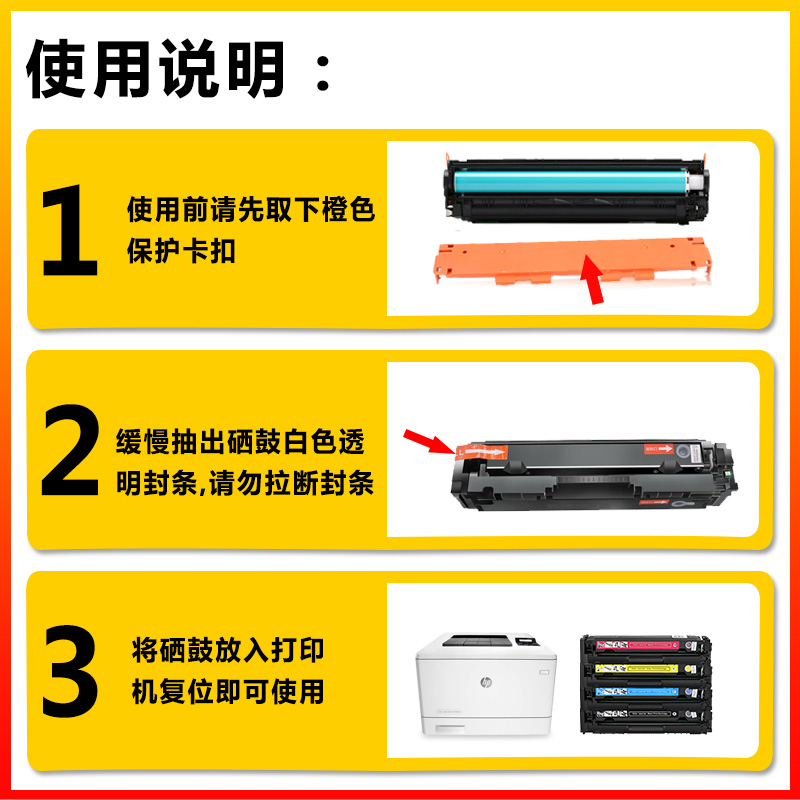 使用说明：

1 使用前请先取下橙色保护卡扣

2 缓慢抽出硒鼓白色透明封条,请勿拉断封条

3 将硒鼓放入打印机复位即可使用