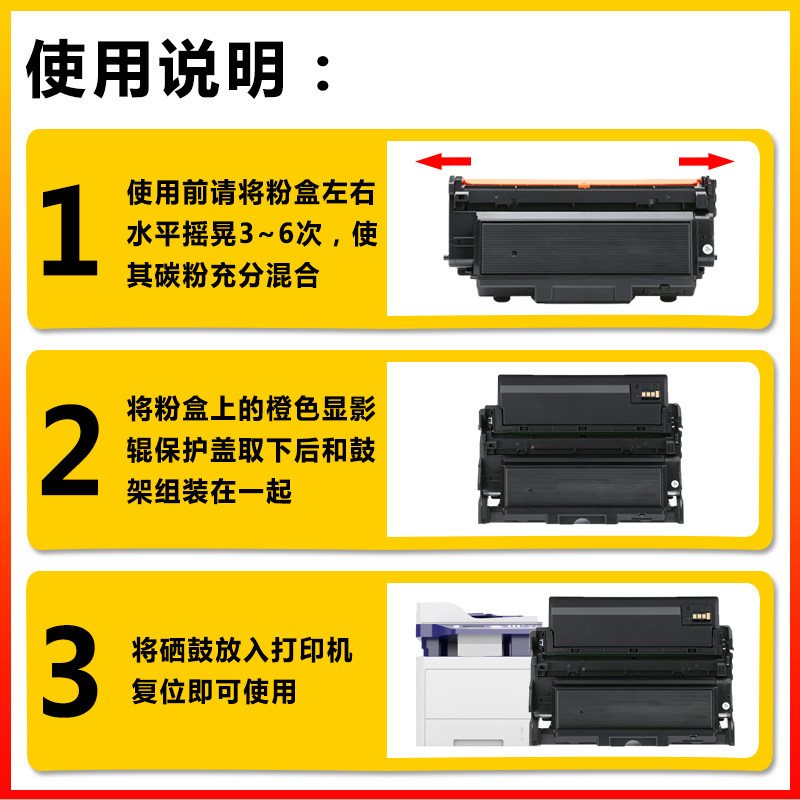 使用说明：

1 使用前请将粉盒左右水平摇晃3~6次，使其碳粉充分混合

2 将粉盒上的橙色显影辊保护盖取下后和鼓架组装在一起

3 将硒鼓放入打印机复位即可使用