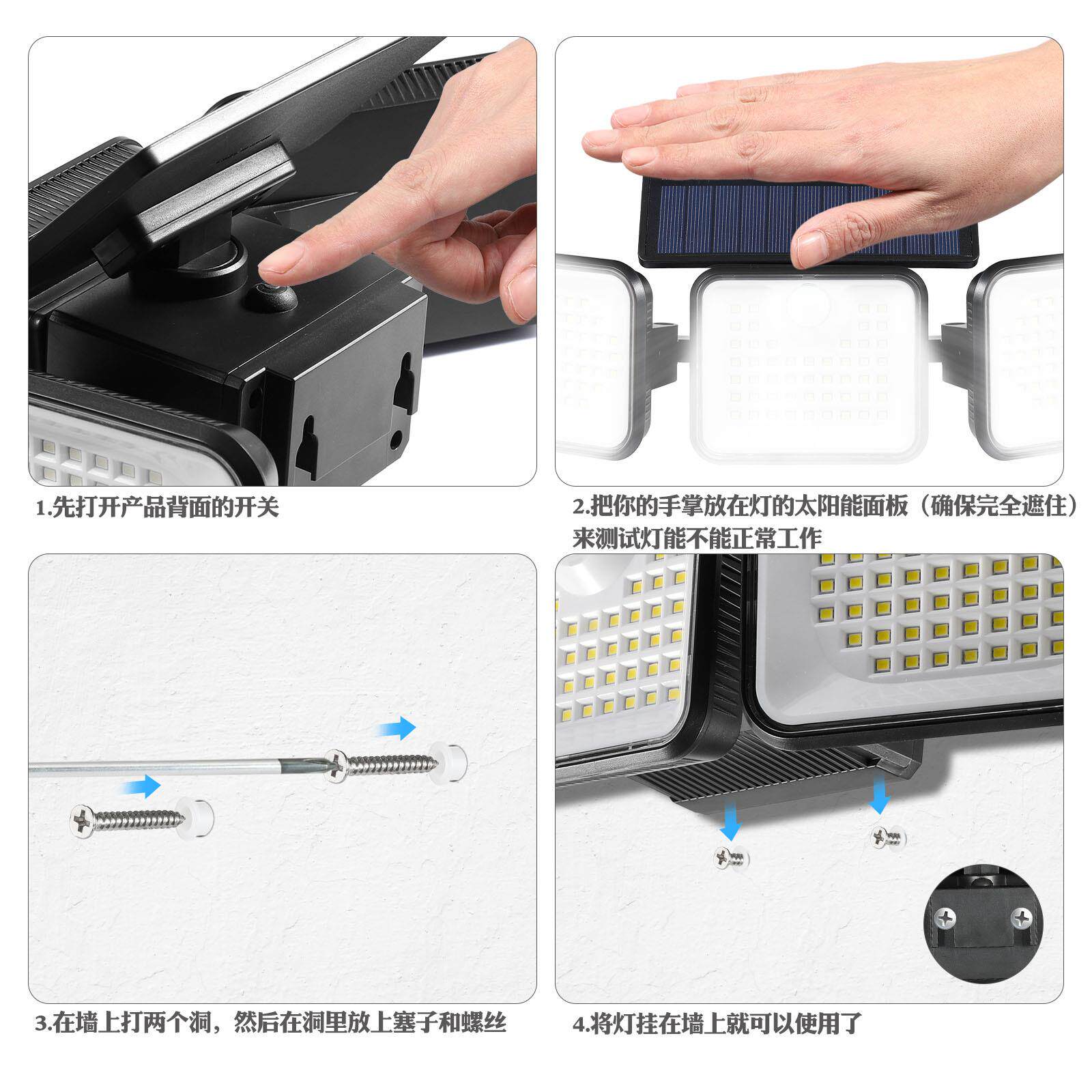 1.先打开产品背面的开关

2.把你的手掌放在灯的太阳能面板（确保完全遮住）来测试灯能不能正常工作

3.在墙上打两个洞，然后在洞里放上塞子和螺丝

4.将灯挂在墙上就可以使用了