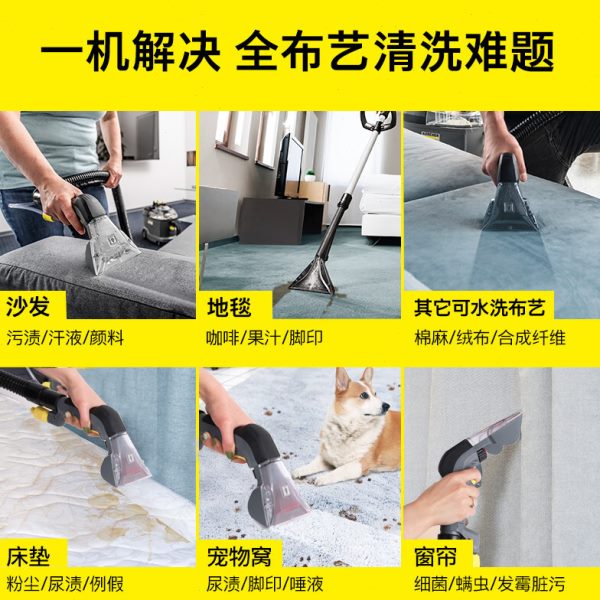 一机解决 全布艺清洗难题

沙发
污渍/汗液/颜料

地毯
咖啡/果汁/脚印

其它可水洗布艺
棉麻/绒布/合成纤维

床垫
粉尘/尿渍/例假

宠物窝
尿渍/脚印/唾液

窗帘
细菌/螨虫/发霉脏污