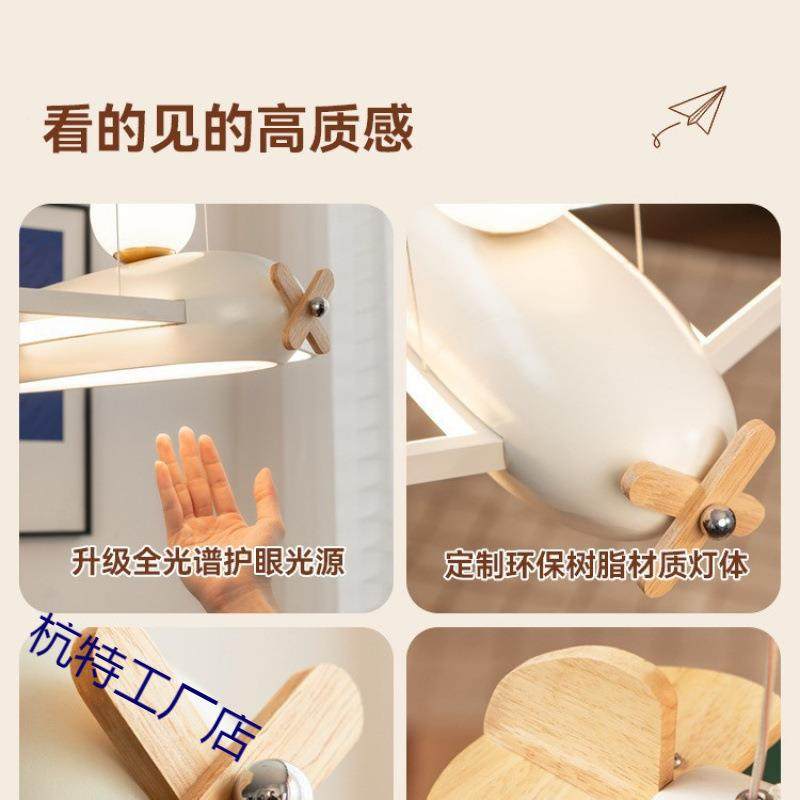 看的见的高质感

升级全光谱护眼光源

定制环保树脂材质灯体

杭特工厂店