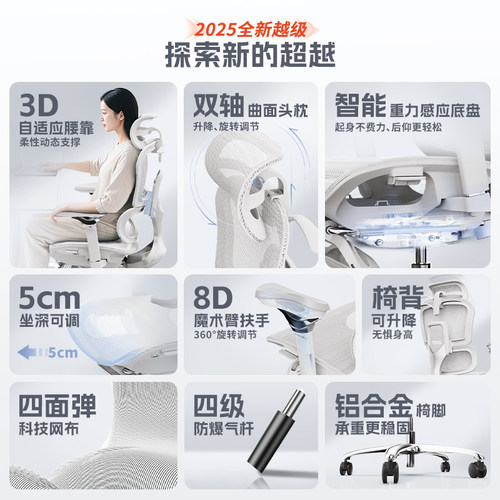 2025全新越级
探索新的超越

3D
自适应腰靠
柔性动态支撑

双轴 曲面头枕
升降、旋转调节

智能 重力感应底盘
起身不费力、后仰更轻松

5cm
坐深可调
5cm

8D
魔术臂扶手
360°旋转调节

椅背
可升降
无惧身高

四面弹
科技网布

四级
防爆气杆

铝合金 椅脚
承重更稳固