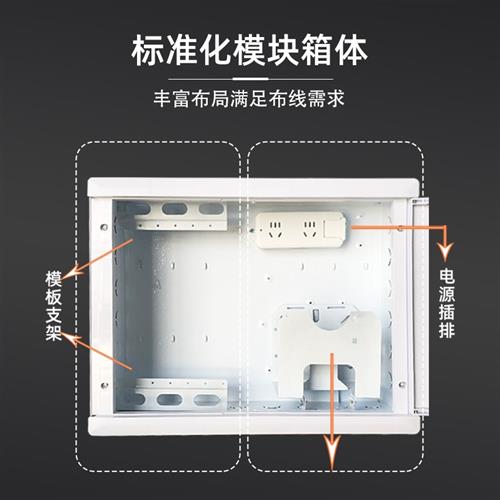 标准化模块箱体

丰富布局满足布线需求

模板支架

电源插排