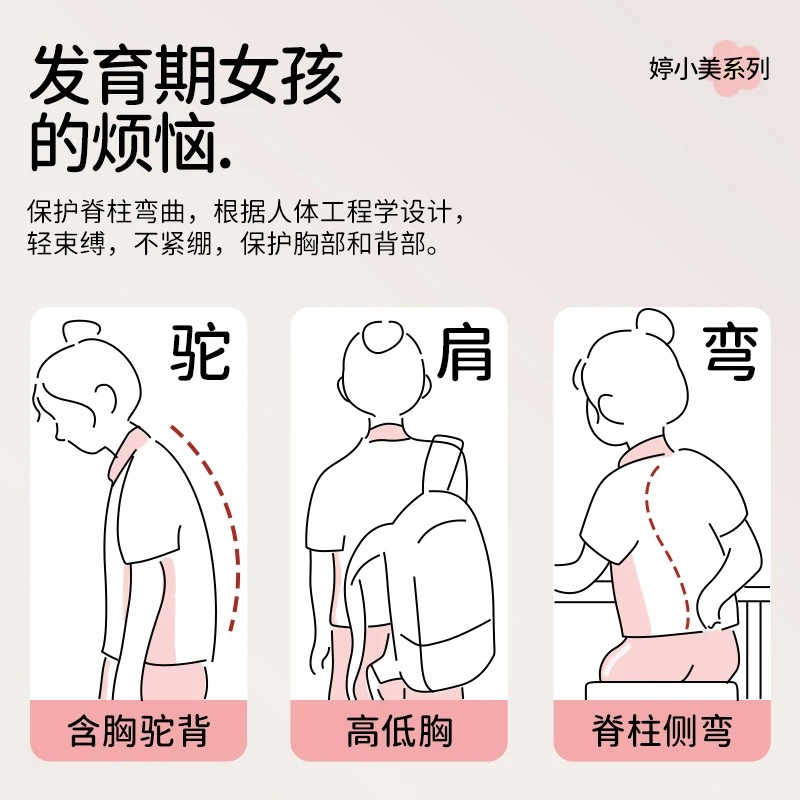 发育期女孩的烦恼.

婷小美系列

保护脊柱弯曲，根据人体工程学设计，轻束缚，不紧绷，保护胸部和背部。

驼

含胸驼背

肩

高低胸

弯

脊柱侧弯