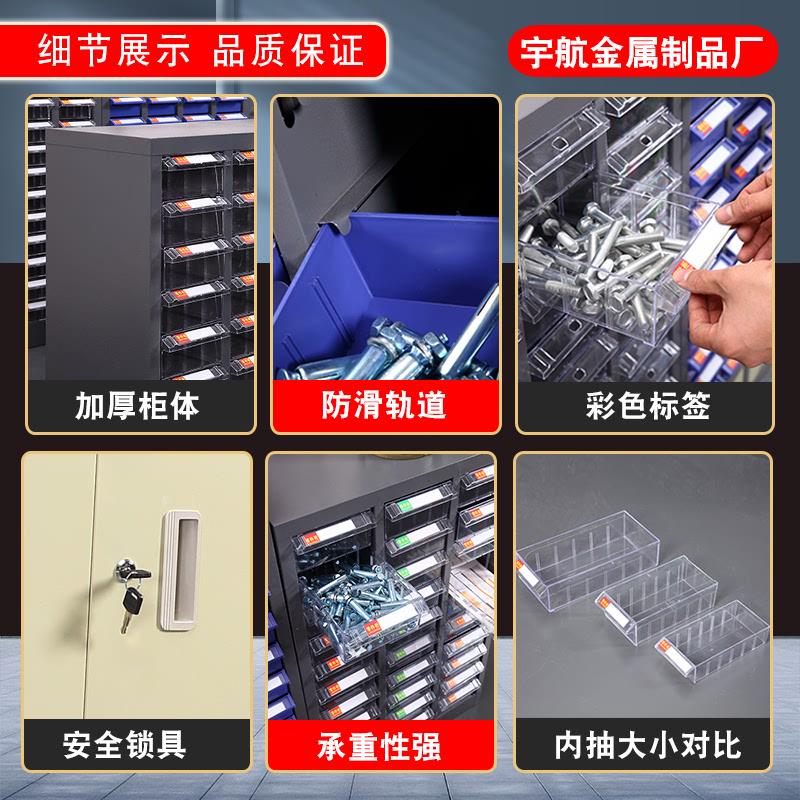 细节展示 品质保证

宇航金属制品厂

加厚柜体

防滑轨道

彩色标签

安全锁具

承重性强

内抽大小对比