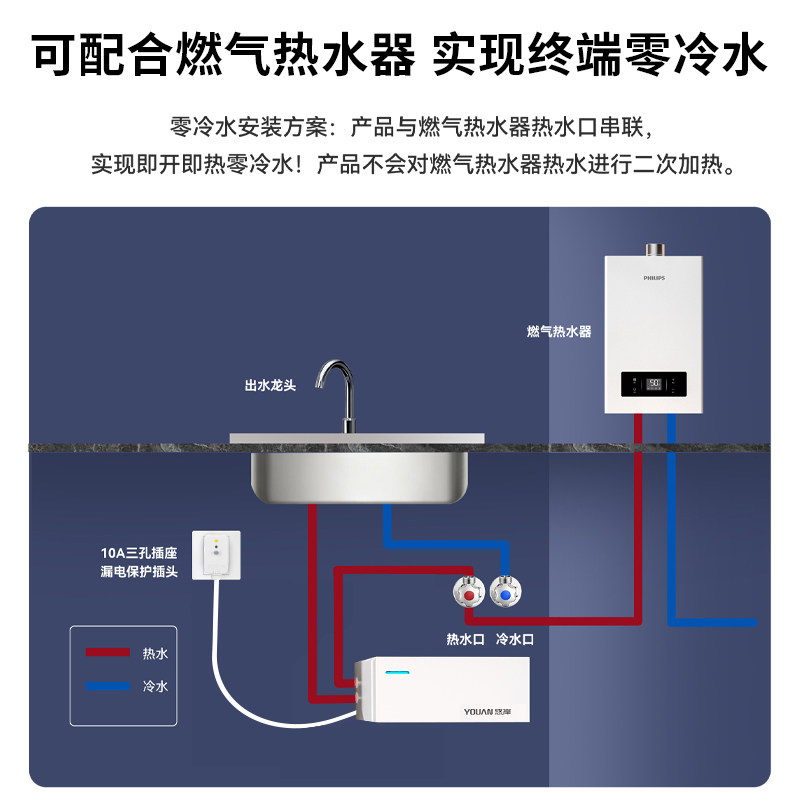 可配合燃气热水器 实现终端零冷水

零冷水安装方案：产品与燃气热水器热水口串联，
实现即开即热零冷水！产品不会对燃气热水器热水进行二次加热。

PHILIPS

燃气热水器

50

出水龙头

10A三孔插座
漏电保护插头

热水口 冷水口

热水
冷水

YOUAN 悠岸