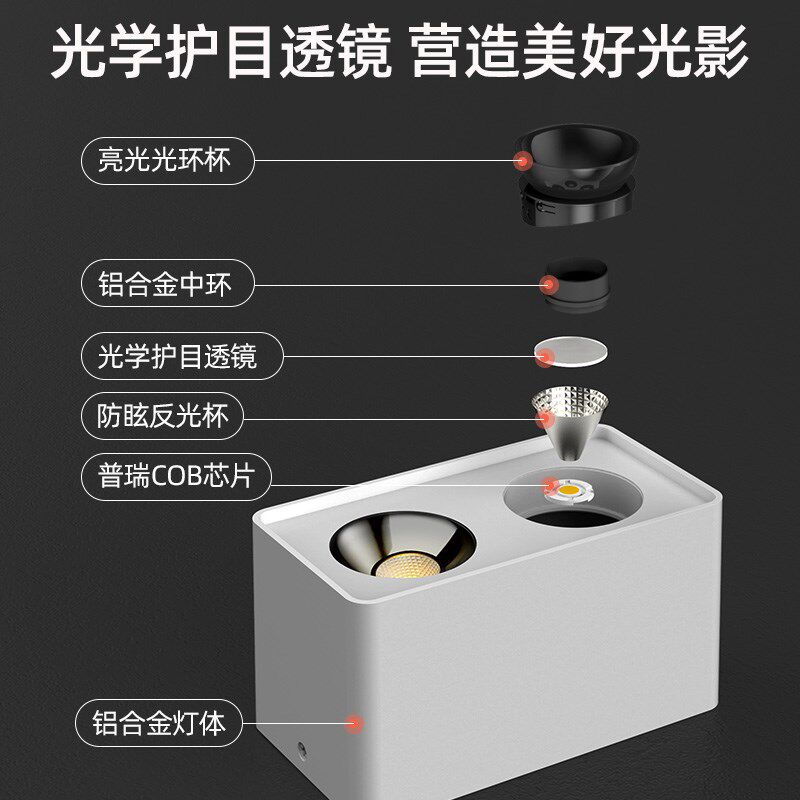 光学护目透镜 营造美好光影

亮光光环杯

铝合金中环

光学护目透镜

防眩反光杯

普瑞COB芯片

铝合金灯体