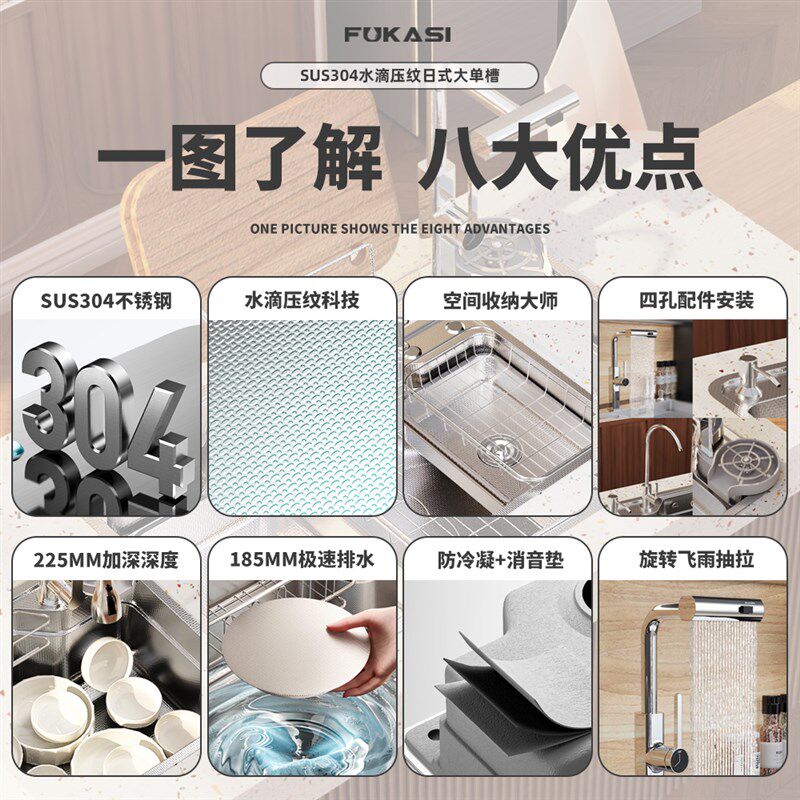 FUKASI

SUS304水滴压纹日式大单槽

一图了解 八大优点

ONE PICTURE SHOWS THE EIGHT ADVANTAGES

SUS304不锈钢

304

水滴压纹科技

空间收纳大师

四孔配件安装

225MM加深深度

185MM极速排水

防冷凝+消音垫

旋转飞雨抽拉