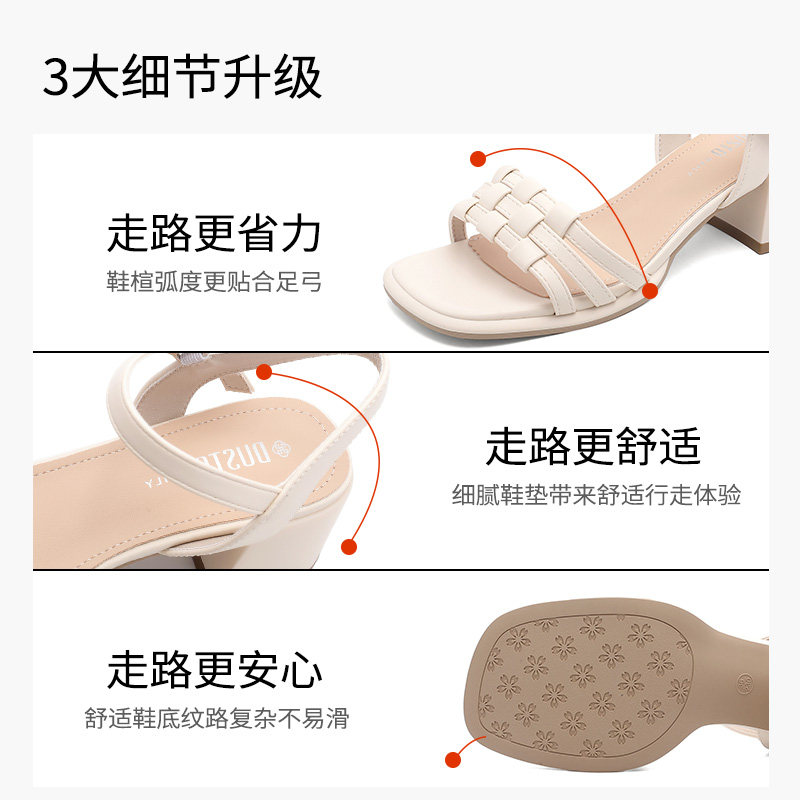 3大细节升级

走路更省力
鞋楦弧度更贴合足弓

走路更舒适
细腻鞋垫带来舒适行走体验

走路更安心
舒适鞋底纹路复杂不易滑