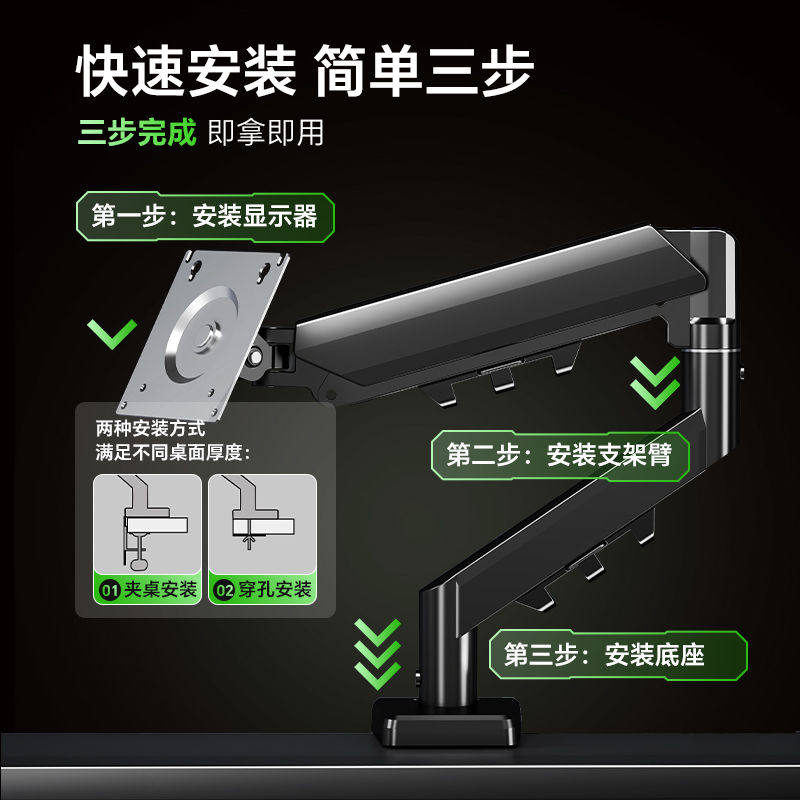 快速安装 简单三步

三步完成 即拿即用

第一步：安装显示器

两种安装方式
满足不同桌面厚度：

01 夹桌安装

02 穿孔安装

第二步：安装支架臂

第三步：安装底座