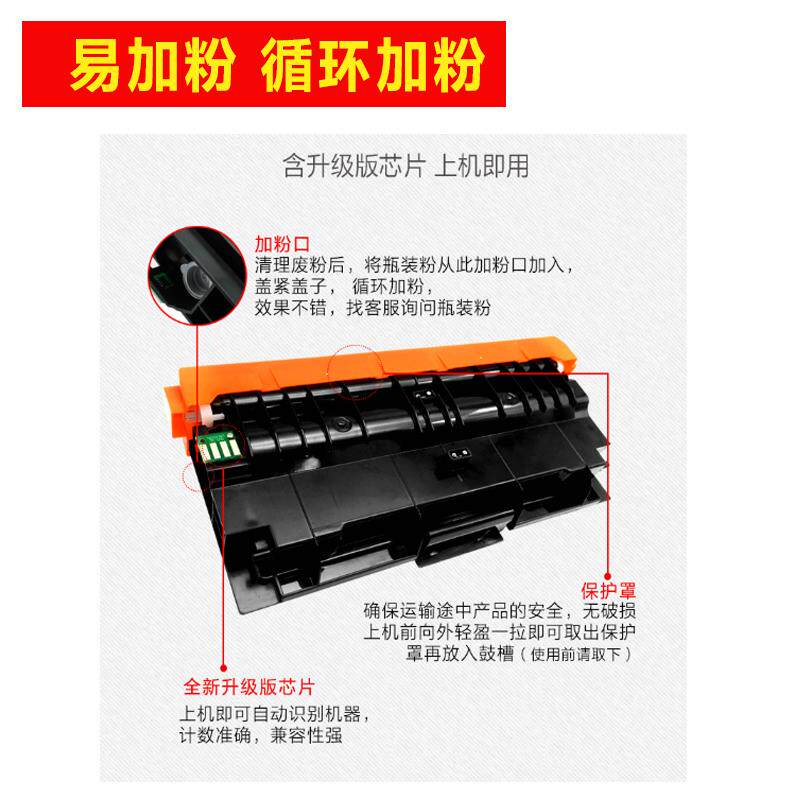 易加粉 循环加粉

含升级版芯片 上机即用

加粉口
清理废粉后，将瓶装粉从此加粉口加入，盖紧盖子， 循环加粉，效果不错，找客服询问瓶装粉

保护罩
确保运输途中产品的安全，无破损上机前向外轻盈一拉即可取出保护罩再放入鼓槽（使用前请取下）

全新升级版芯片
上机即可自动识别机器，计数准确，兼容性强