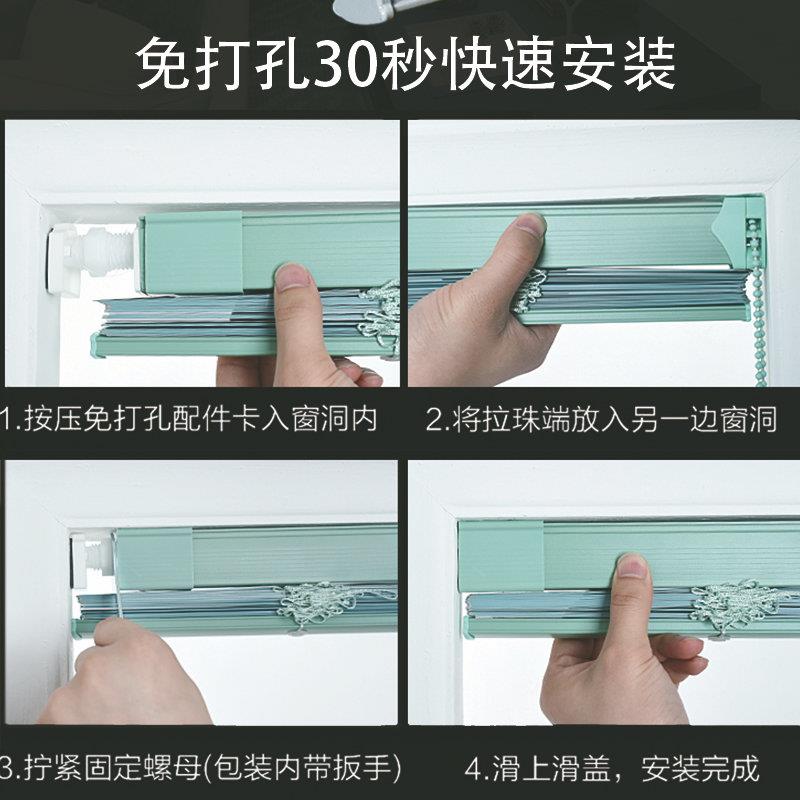 免打孔30秒快速安装

1.按压免打孔配件卡入窗洞内

2.将拉珠端放入另一边窗洞

3.拧紧固定螺母(包装内带扳手)

4.滑上滑盖，安装完成