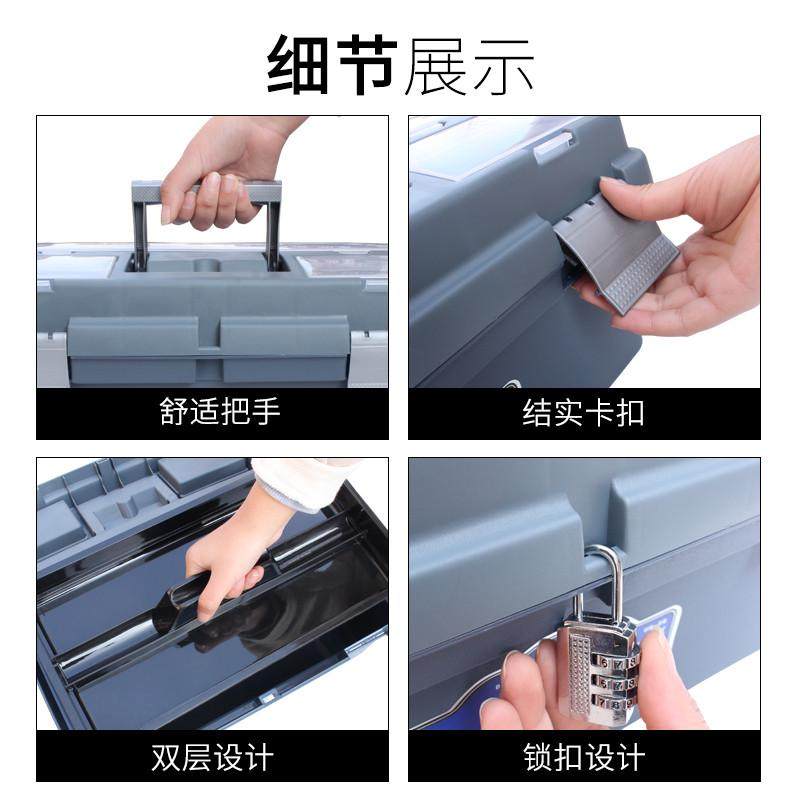 细节展示

舒适把手

结实卡扣

双层设计

锁扣设计