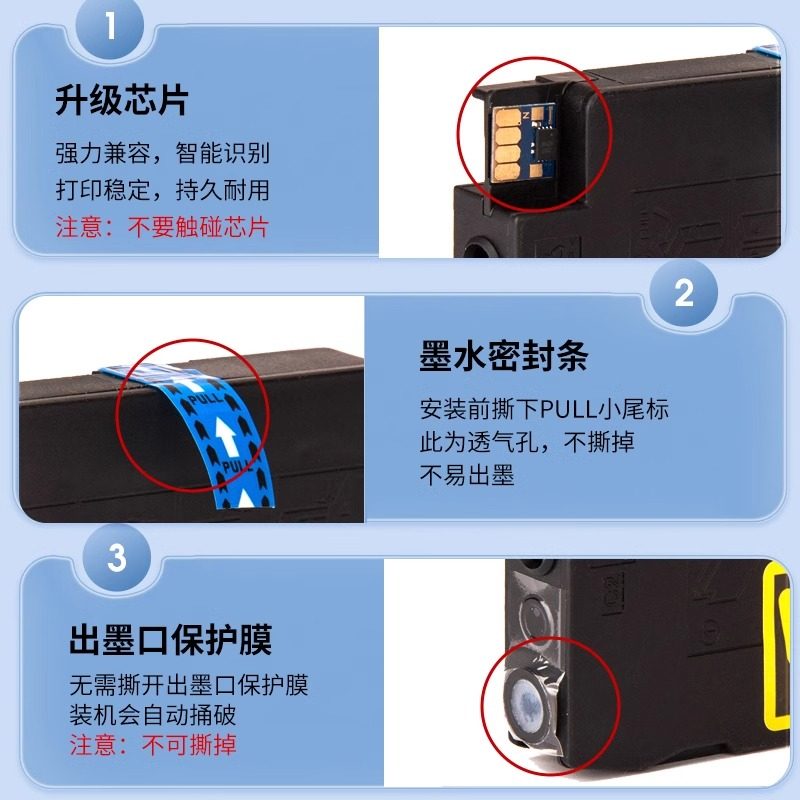 1

升级芯片

强力兼容，智能识别
打印稳定，持久耐用
注意：不要触碰芯片

2

PULL

PULL

墨水密封条

安装前撕下PULL小尾标
此为透气孔，不撕掉
不易出墨

3

出墨口保护膜

无需撕开出墨口保护膜
装机会自动捅破
注意：不可撕掉