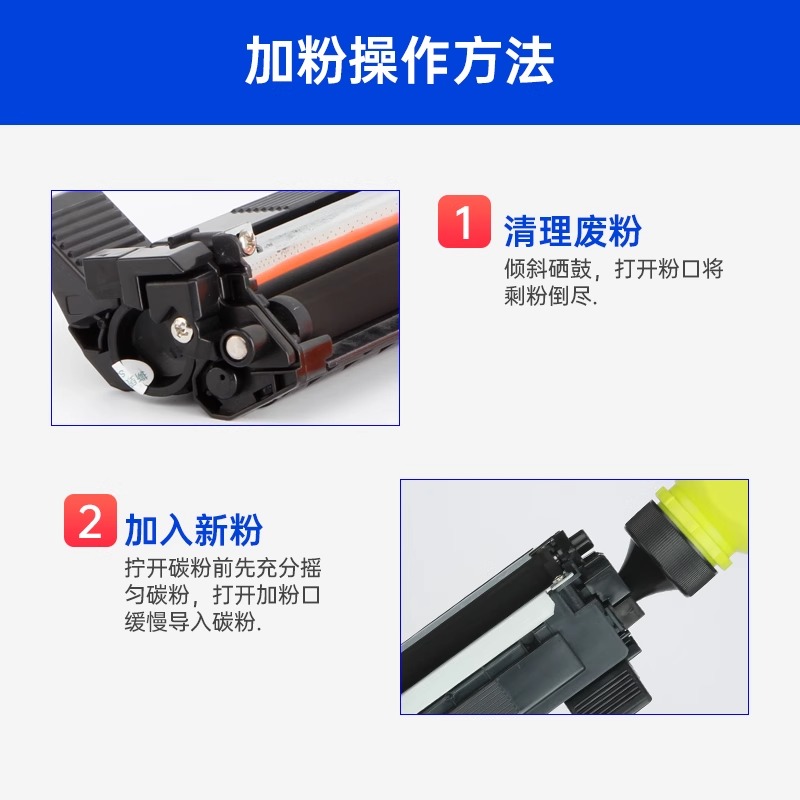 加粉操作方法

1 清理废粉
倾斜硒鼓，打开粉口将剩粉倒尽.

2 加入新粉
拧开碳粉前先充分摇匀碳粉，打开加粉口缓慢导入碳粉.