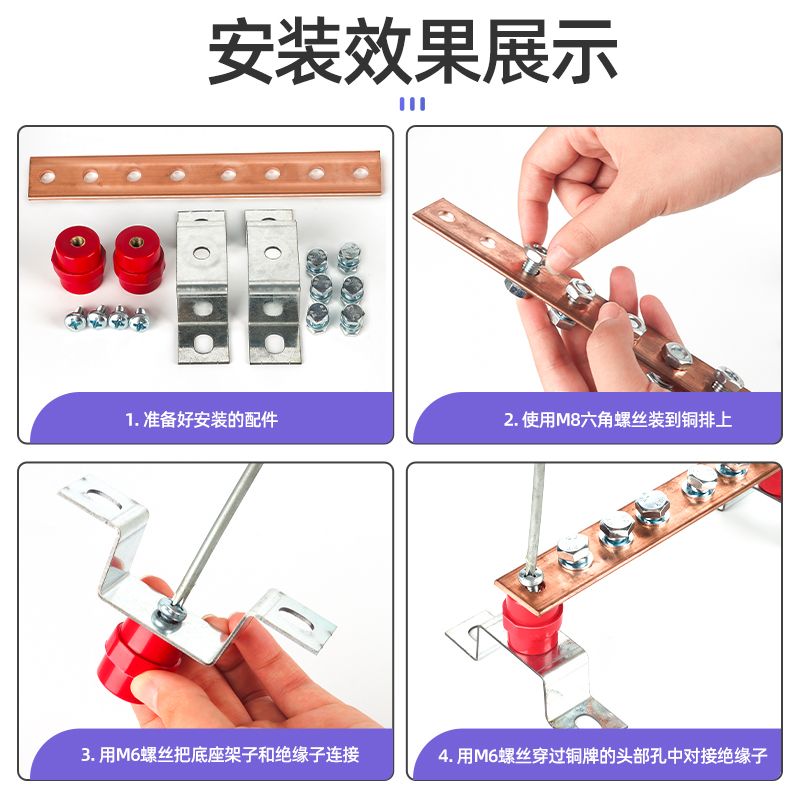 安装效果展示

1. 准备好安装的配件

2. 使用M8六角螺丝装到铜排上

3. 用M6螺丝把底座架子和绝缘子连接

4. 用M6螺丝穿过铜牌的头部孔中对接绝缘子