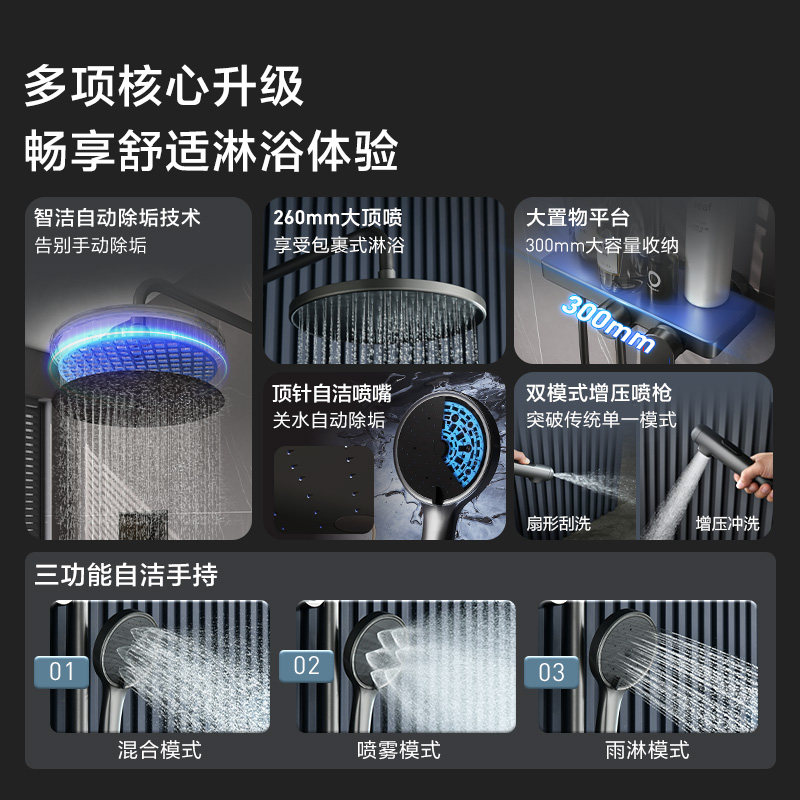 多项核心升级
畅享舒适淋浴体验

智洁自动除垢技术
告别手动除垢

260mm大顶喷
享受包裹式淋浴

大置物平台
300mm大容量收纳

300mm

顶针自洁喷嘴
关水自动除垢

双模式增压喷枪
突破传统单一模式

扇形刮洗

增压冲洗

三功能自洁手持

01
混合模式

02
喷雾模式

03
雨淋模式