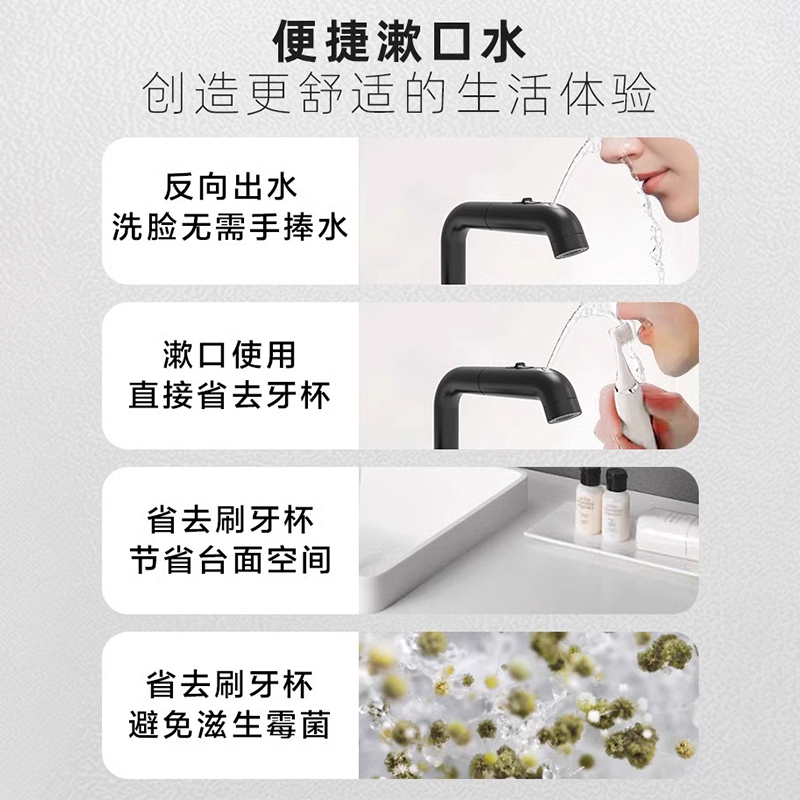 便捷漱口水
创造更舒适的生活体验

反向出水
洗脸无需手捧水

漱口使用
直接省去牙杯

省去刷牙杯
节省台面空间

省去刷牙杯
避免滋生霉菌