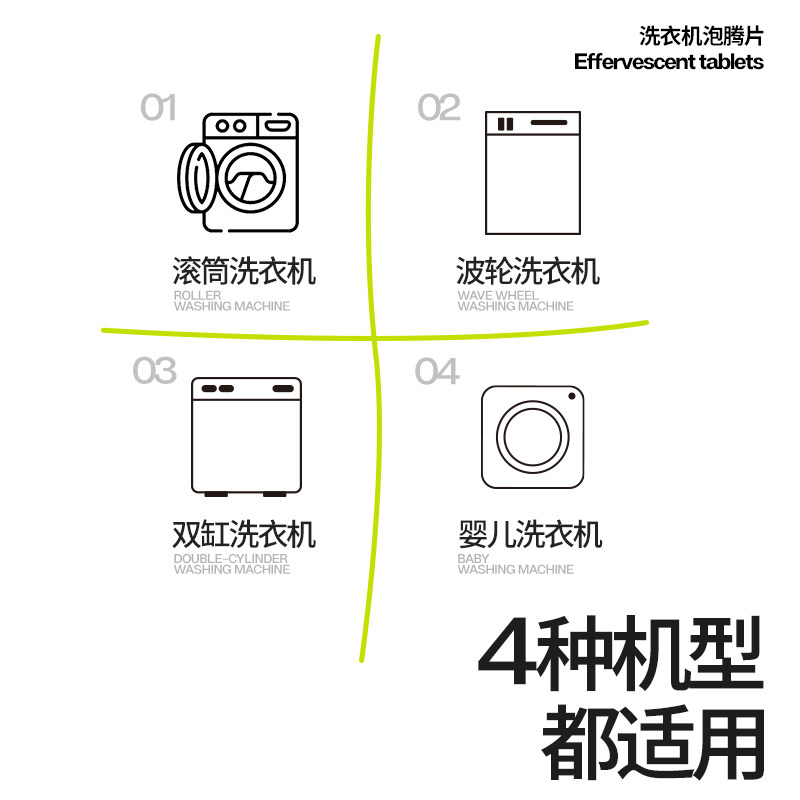 洗衣机泡腾片
Effervescent tablets

01
滚筒洗衣机
ROLLER
WASHING MACHINE

02
波轮洗衣机
WAVE WHEEL
WASHING MACHINE

03
双缸洗衣机
DOUBLE-CYLINDER
WASHING MACHINE

04
婴儿洗衣机
BABY
WASHING MACHINE

4种机型
都适用