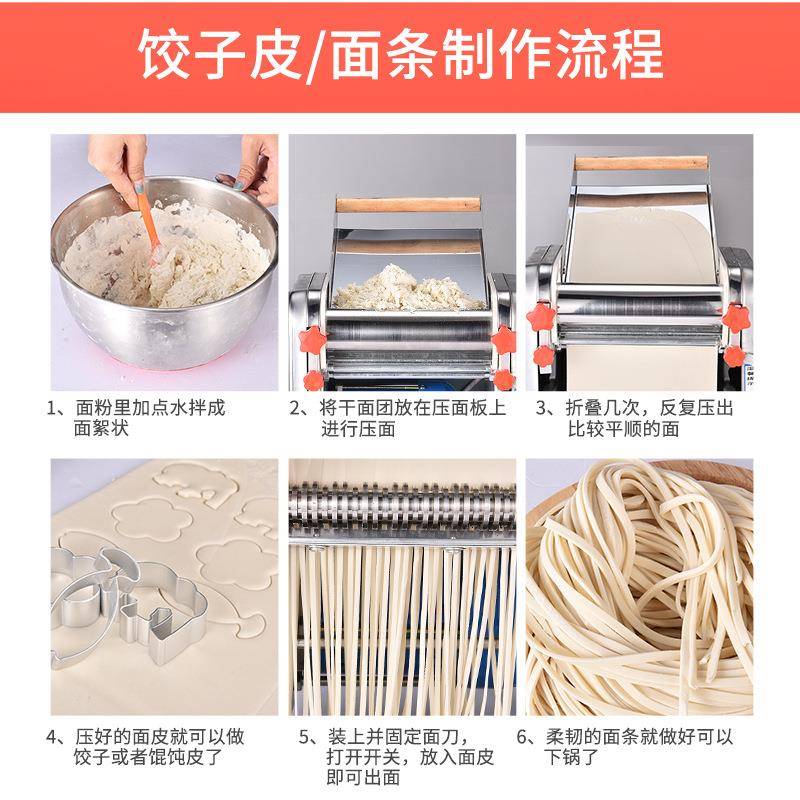 饺子皮/面条制作流程

1、面粉里加点水拌成面絮状

2、将干面团放在压面板上进行压面

3、折叠几次，反复压出比较平顺的面

4、压好的面皮就可以做饺子或者馄饨皮了

5、装上并固定面刀，打开开关，放入面皮即可出面

6、柔韧的面条就做好可以下锅了