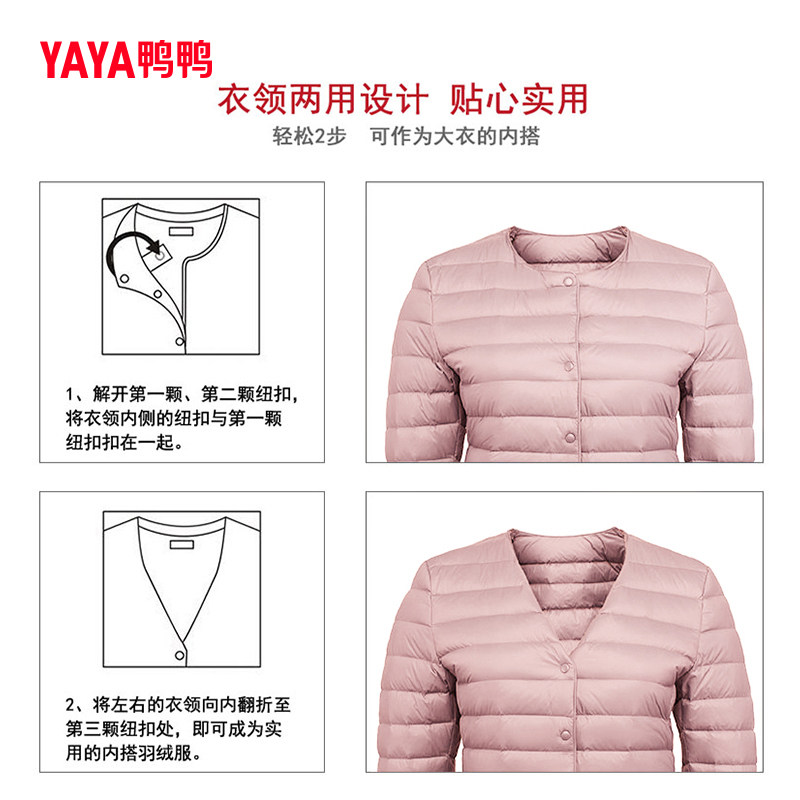 YAYA鸭鸭

衣领两用设计 贴心实用

轻松2步 可作为大衣的内搭

1、解开第一颗、第二颗纽扣，将衣领内侧的纽扣与第一颗纽扣扣在一起。

2、将左右的衣领向内翻折至第三颗纽扣处，即可成为实用的内搭羽绒服。