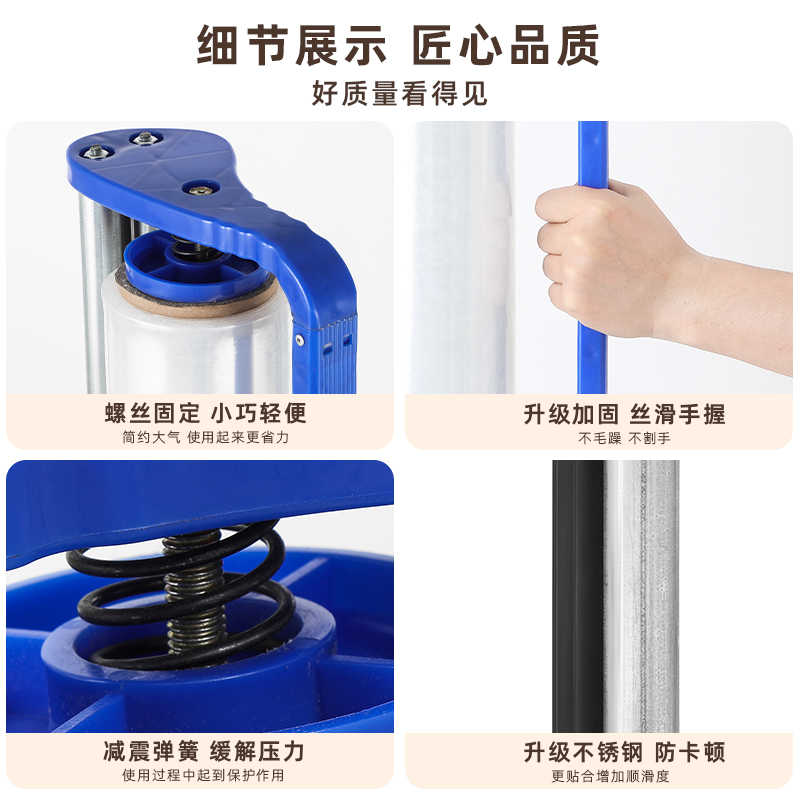 细节展示 匠心品质
好质量看得见

螺丝固定 小巧轻便
简约大气 使用起来更省力

升级加固 丝滑手握
不毛躁 不割手

减震弹簧 缓解压力
使用过程中起到保护作用

升级不锈钢 防卡顿
更贴合增加顺滑度