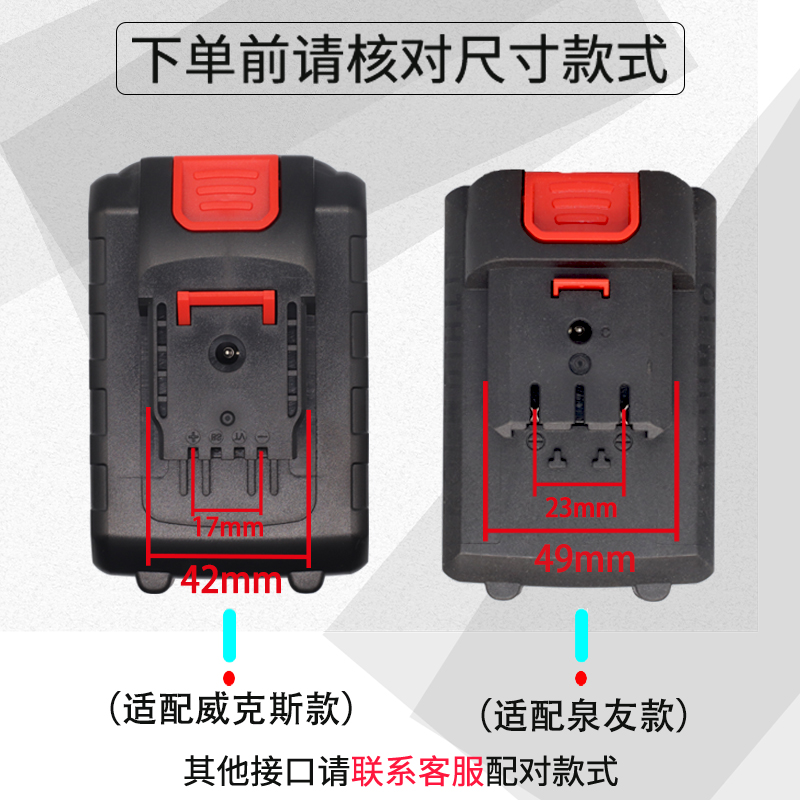 下单前请核对尺寸款式

17mm
42mm

23mm
49mm

（适配威克斯款）

（适配泉友款）

其他接口请联系客服配对款式