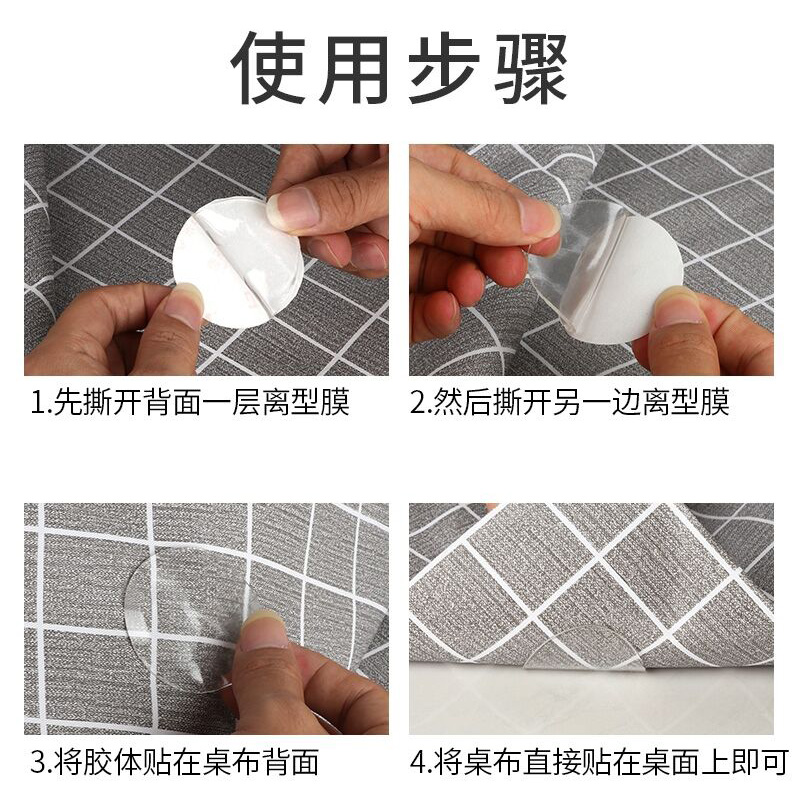 使用步骤

1.先撕开背面一层离型膜

2.然后撕开另一边离型膜

3.将胶体贴在桌布背面

4.将桌布直接贴在桌面上即可