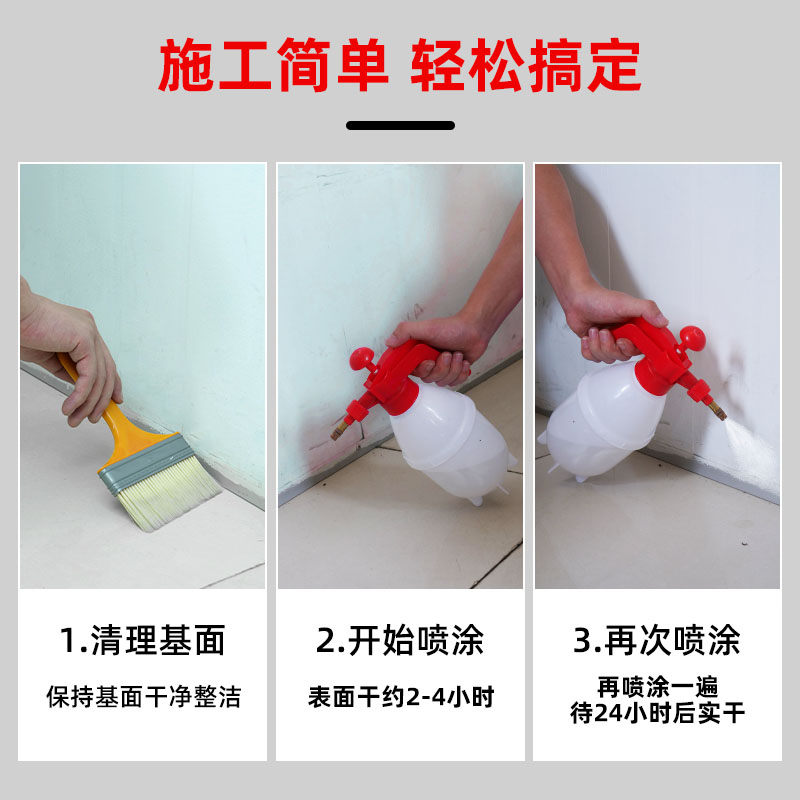 施工简单 轻松搞定

1.清理基面

保持基面干净整洁

2.开始喷涂

表面干约2-4小时

3.再次喷涂

再喷涂一遍
待24小时后实干