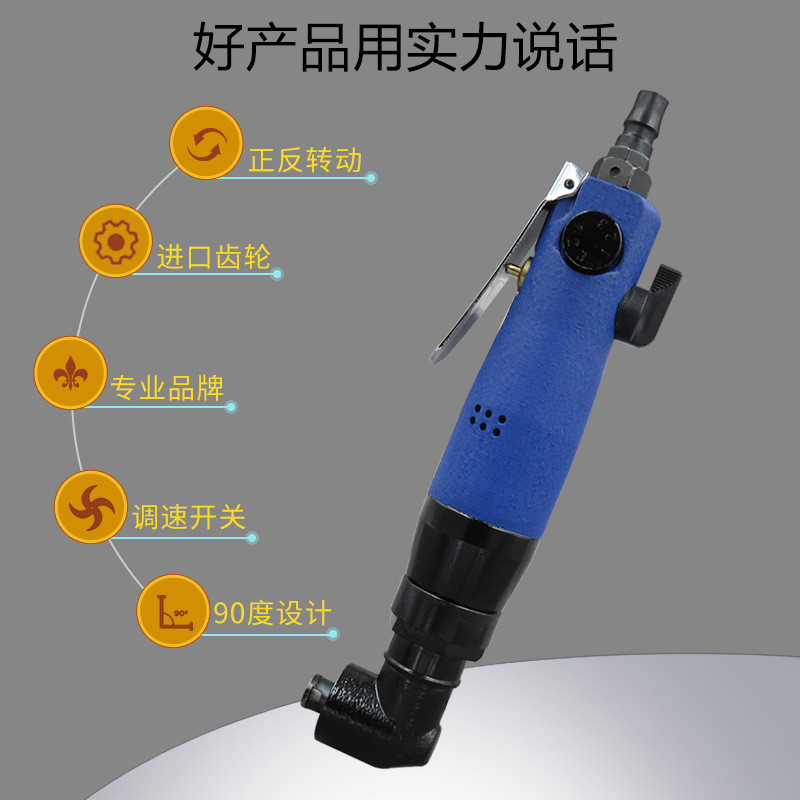 好产品用实力说话

正反转动

进口齿轮

专业品牌

调速开关

90°

90度设计