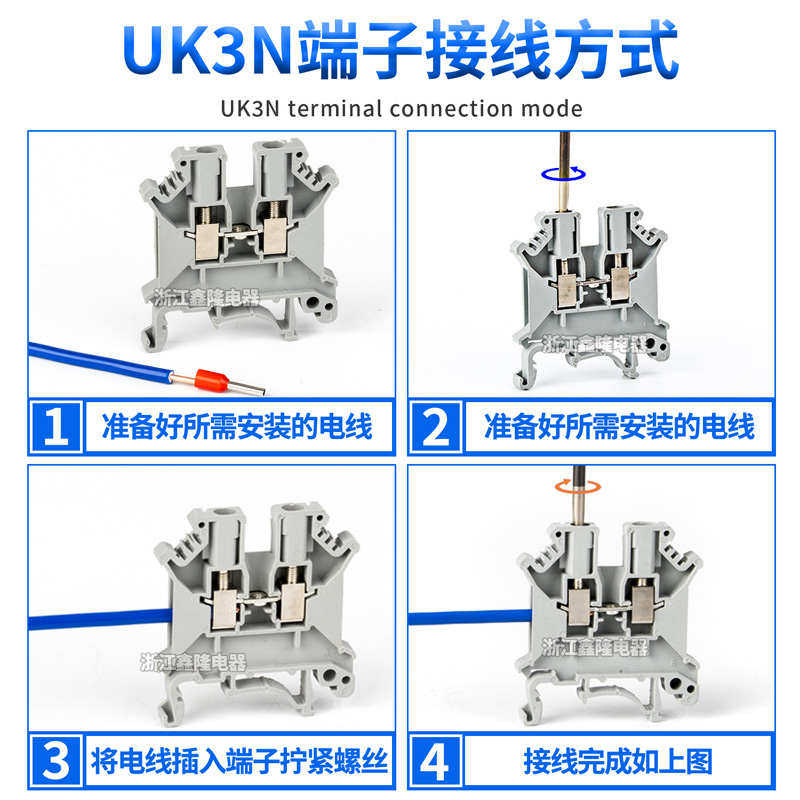 UK3N端子接线方式

UK3N terminal connection mode

浙江鑫隆电器

1 准备好所需安装的电线

浙江鑫隆电器

2 准备好所需安装的电线

浙江鑫隆电器

3 将电线插入端子拧紧螺丝

浙江鑫隆电器

4 接线完成如上图